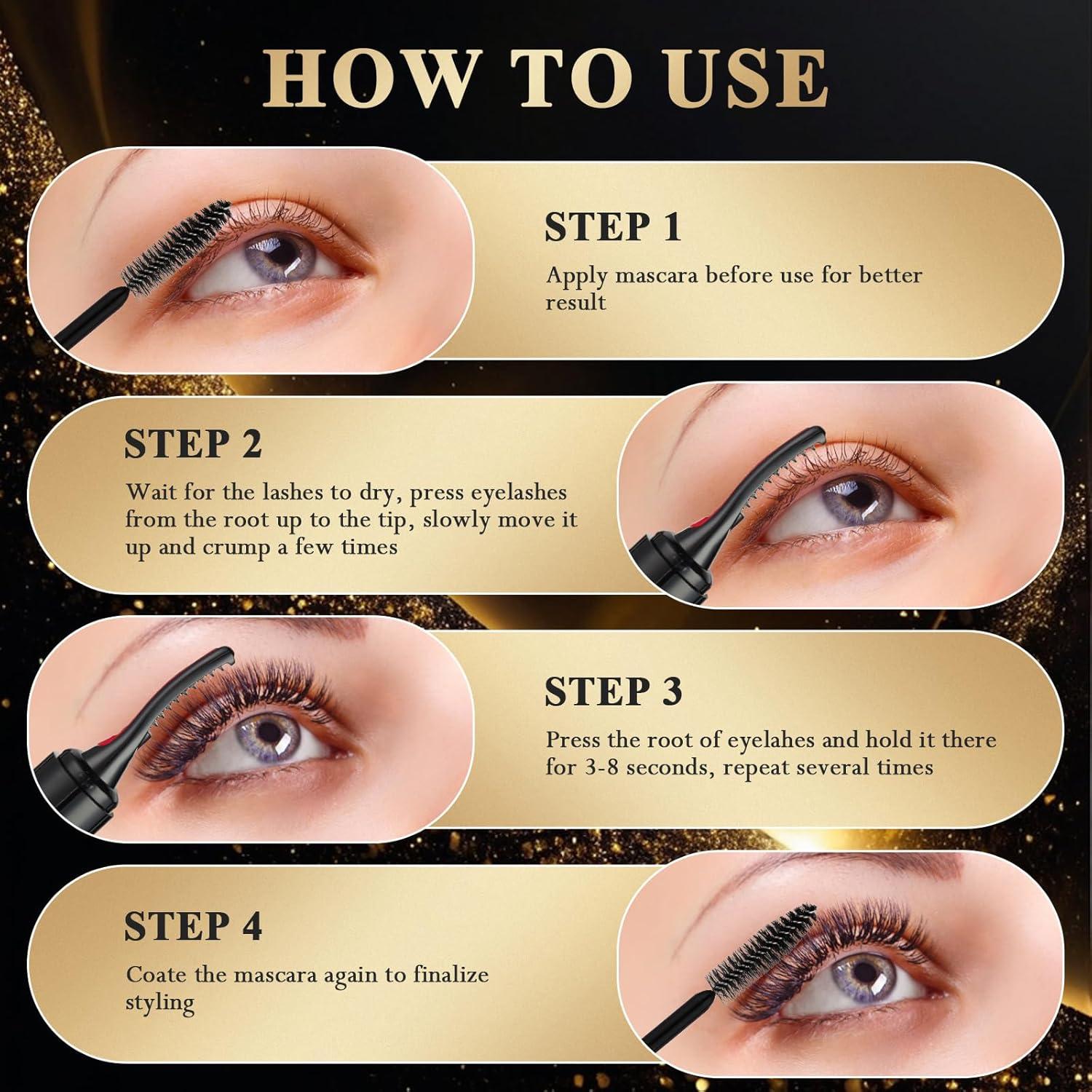 HOW TO USE

STEP 1

Apply mascara before use for better result

STEP 2

Wait for the lashes to dry, press eyelashes from the root up to the tip, slowly move it up and crump a few times

STEP 3

Press the root of eyelahes and hold it there for 3-8 seconds, repeat several times

STEP 4

Coate the mascara again to finalize styling