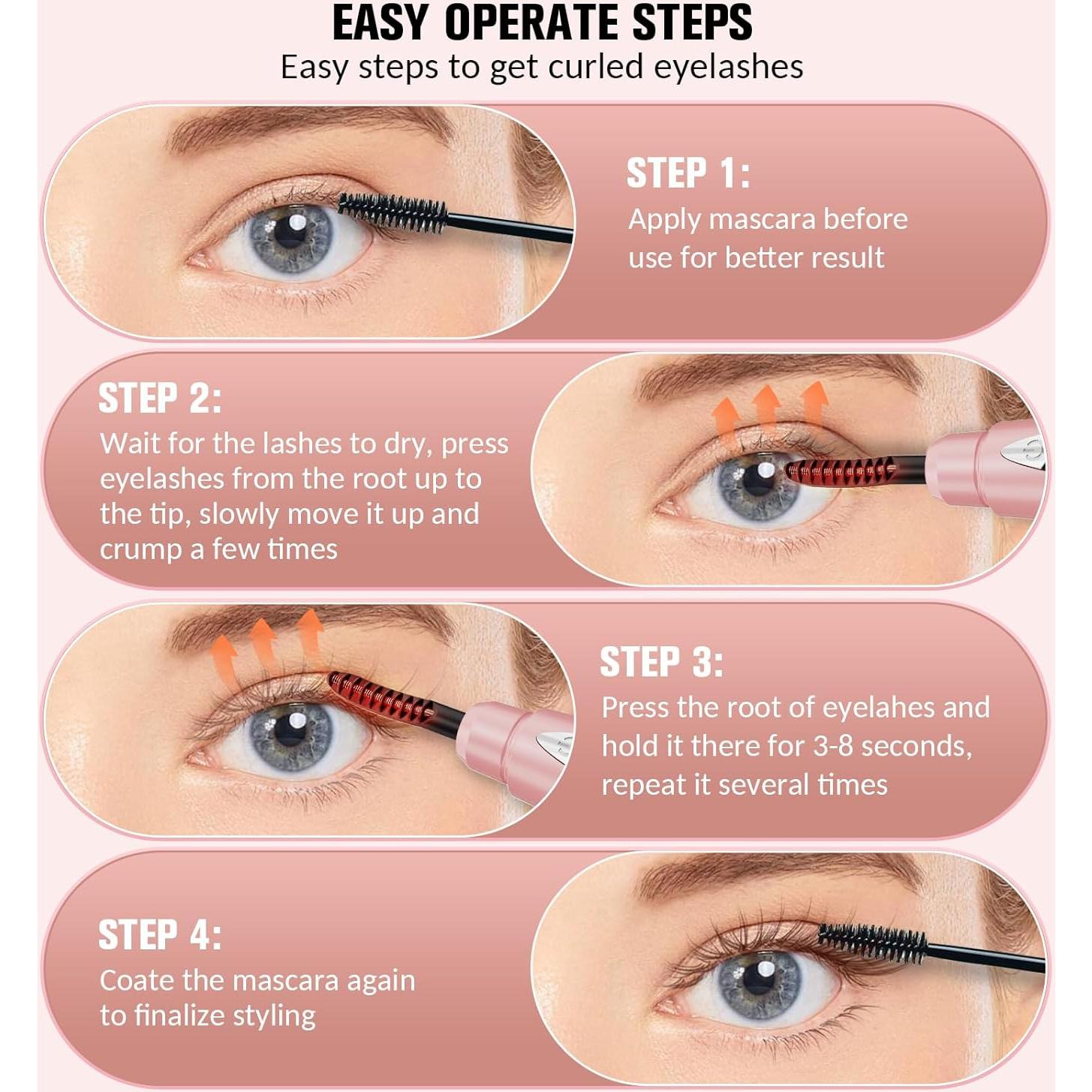 EASY OPERATE STEPS
Easy steps to get curled eyelashes

STEP 1:
Apply mascara before use for better result

STEP 2:
Wait for the lashes to dry, press eyelashes from the root up to the tip, slowly move it up and crump a few times

STEP 3:
Press the root of eyelahes and hold it there for 3-8 seconds, repeat it several times

STEP 4:
Coate the mascara again to finalize styling