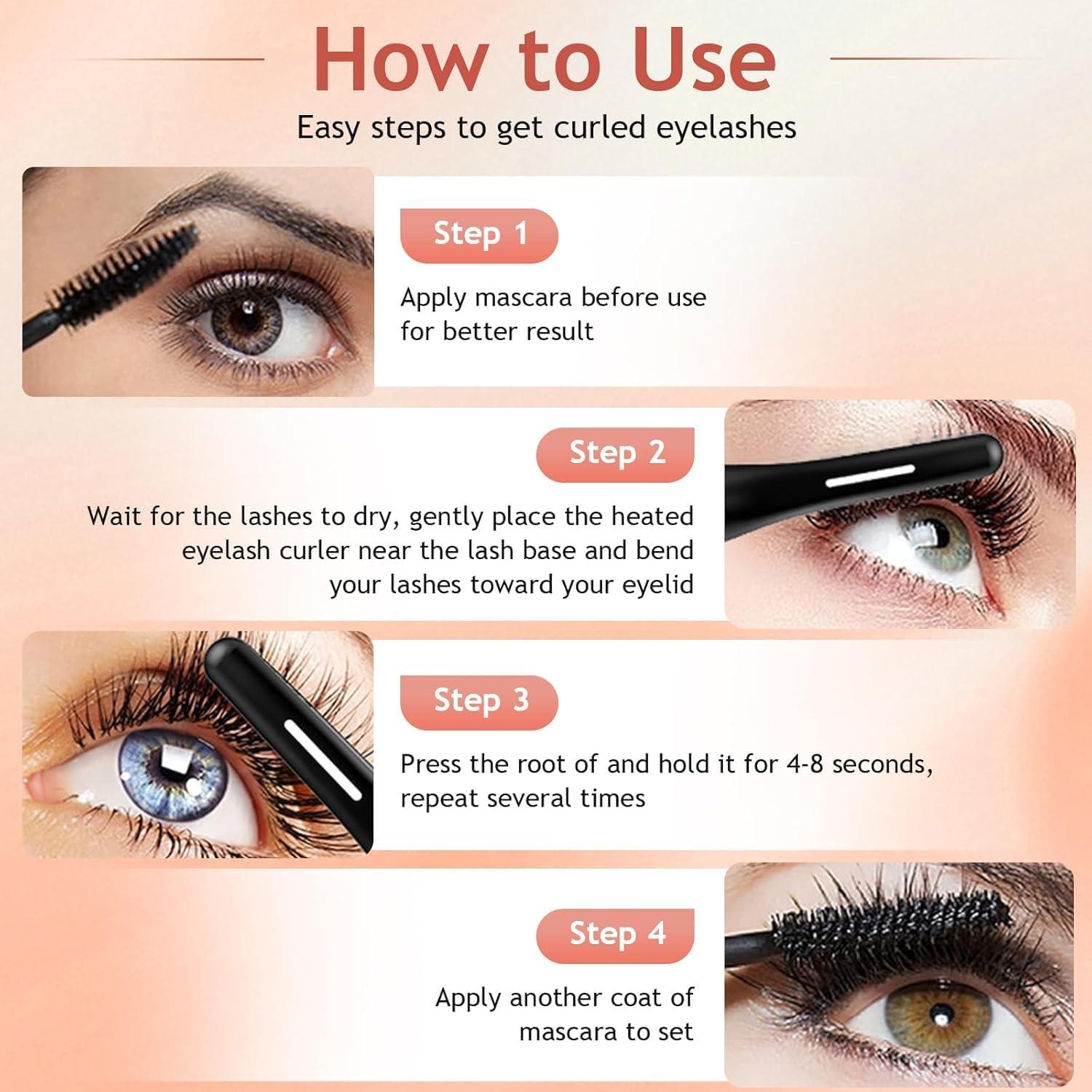 How to Use

Easy steps to get curled eyelashes

Step 1

Apply mascara before use for better result

Step 2

Wait for the lashes to dry, gently place the heated eyelash curler near the lash base and bend your lashes toward your eyelid

Step 3

Press the root of and hold it for 4-8 seconds, repeat several times

Step 4

Apply another coat of mascara to set