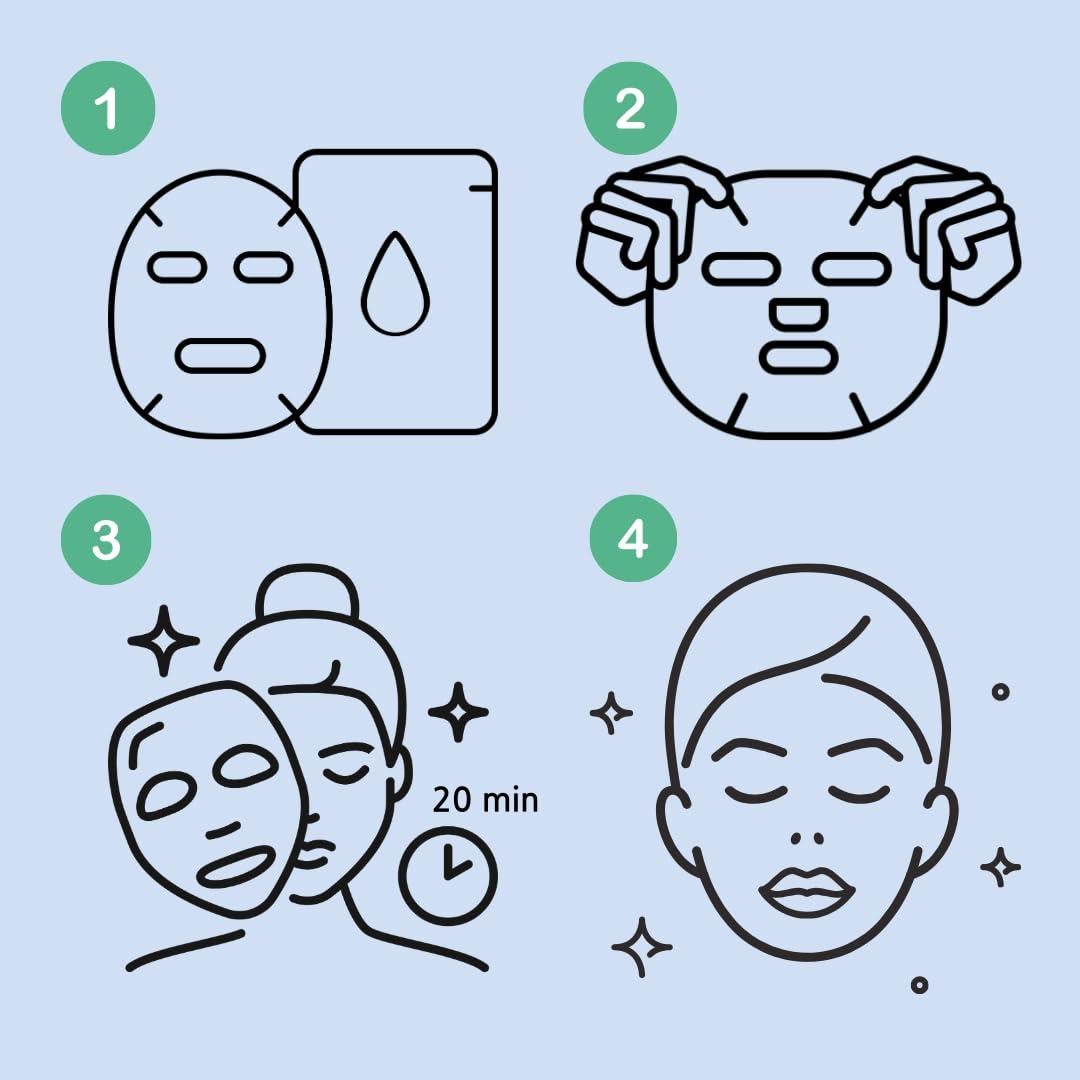 1

2

3

20 min

4