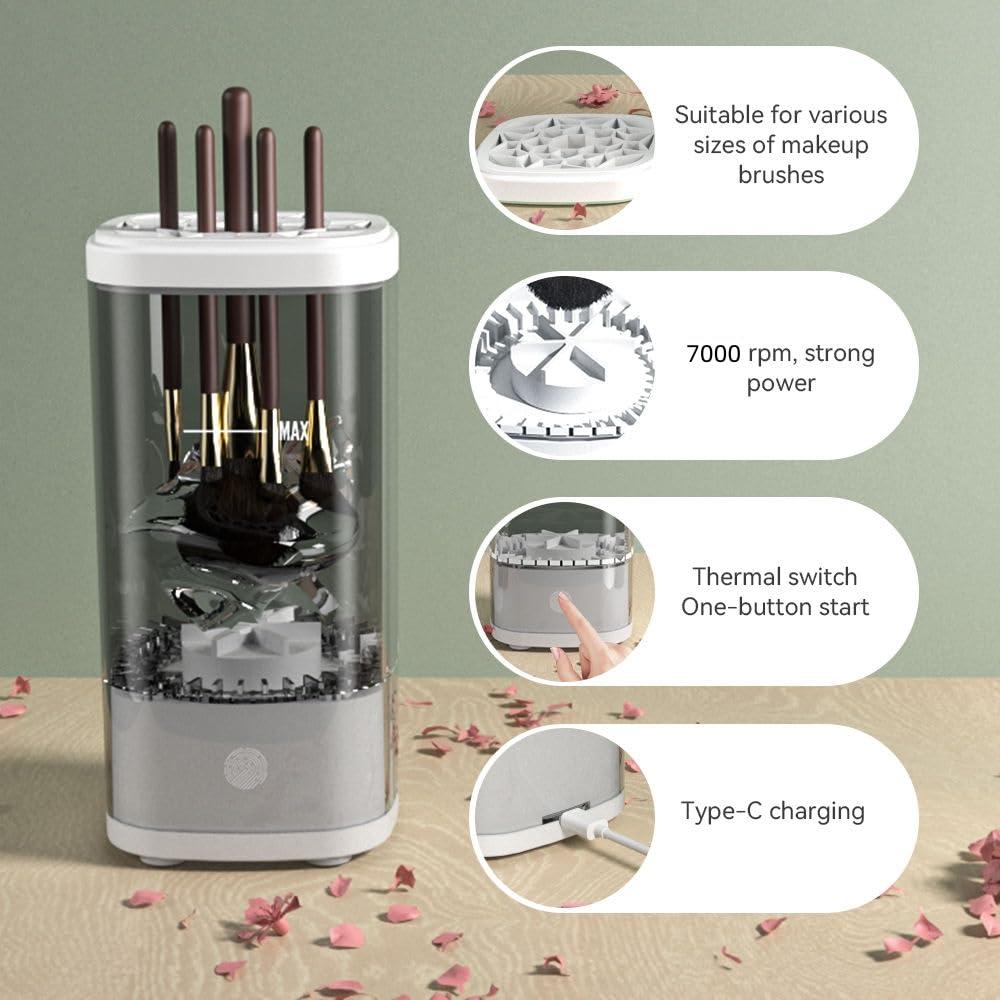 MAX

Suitable for various sizes of makeup brushes

7000 rpm, strong power

Thermal switch
One-button start

Type-C charging