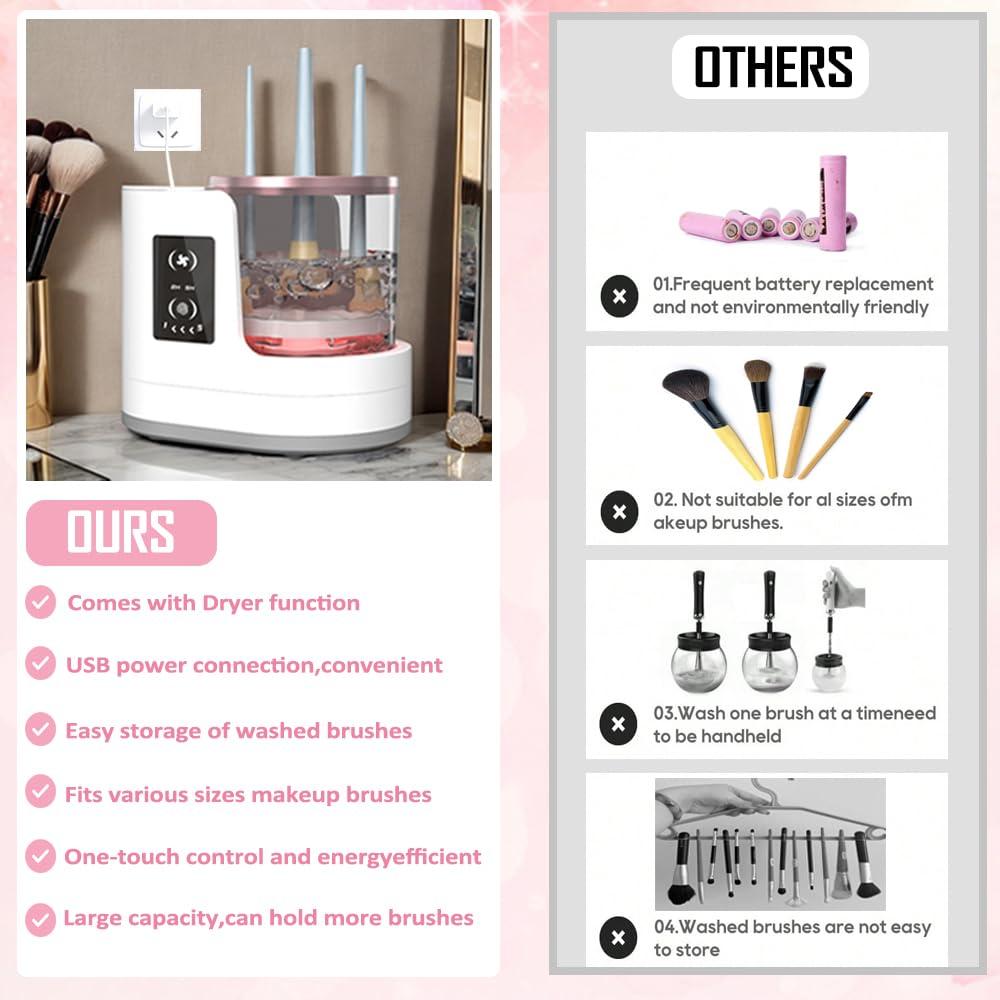 OURS

Comes with Dryer function

USB power connection,convenient

Easy storage of washed brushes

Fits various sizes makeup brushes

One-touch control and energyefficient

Large capacity,can hold more brushes

OTHERS

01.Frequent battery replacement and not environmentally friendly

02. Not suitable for al sizes ofm akeup brushes.

03.Wash one brush at a timeneed to be handheld

04.Washed brushes are not easy to store