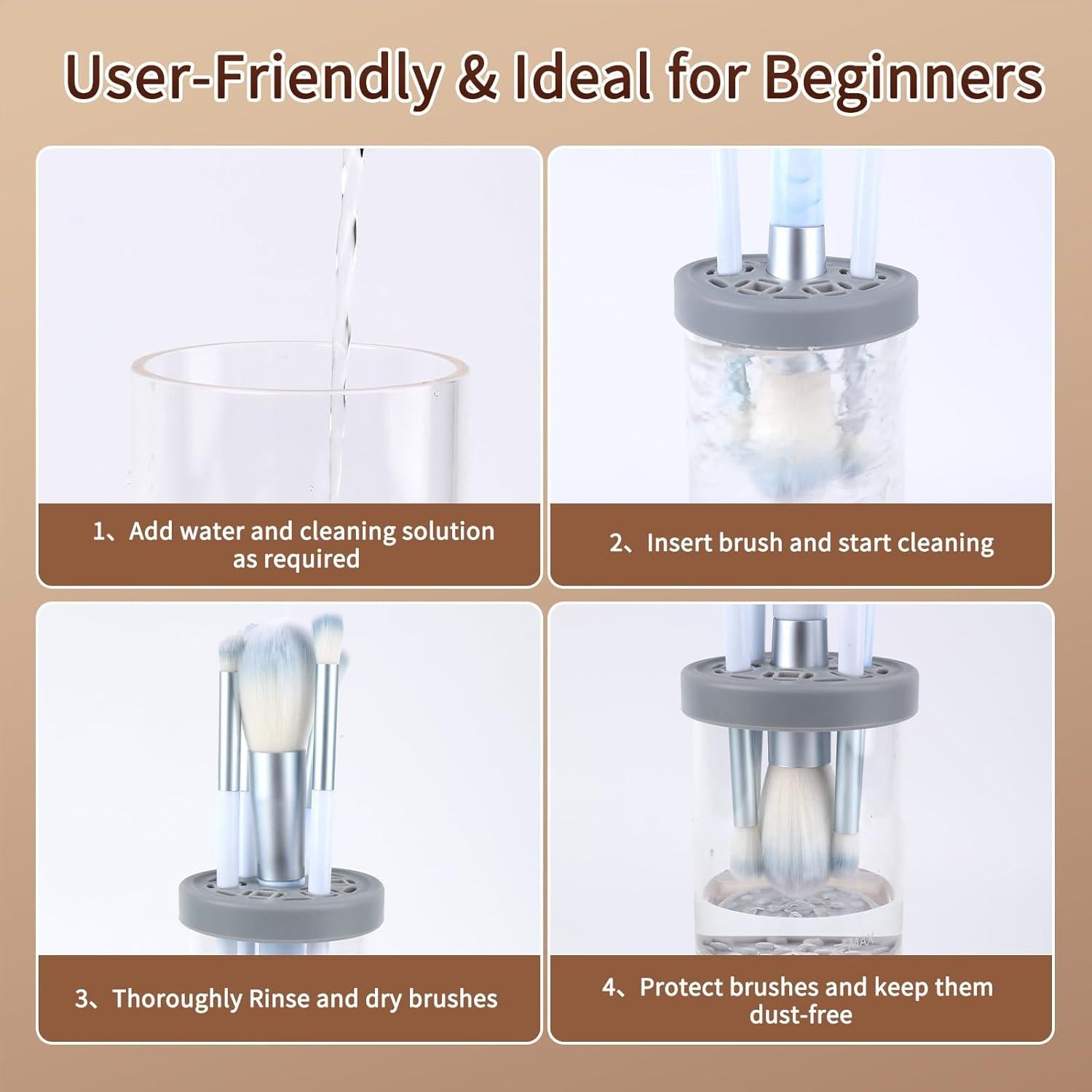 User-Friendly & Ideal for Beginners

1、Add water and cleaning solution as required

2、Insert brush and start cleaning

3、Thoroughly Rinse and dry brushes

MAX

4、Protect brushes and keep them dust-free