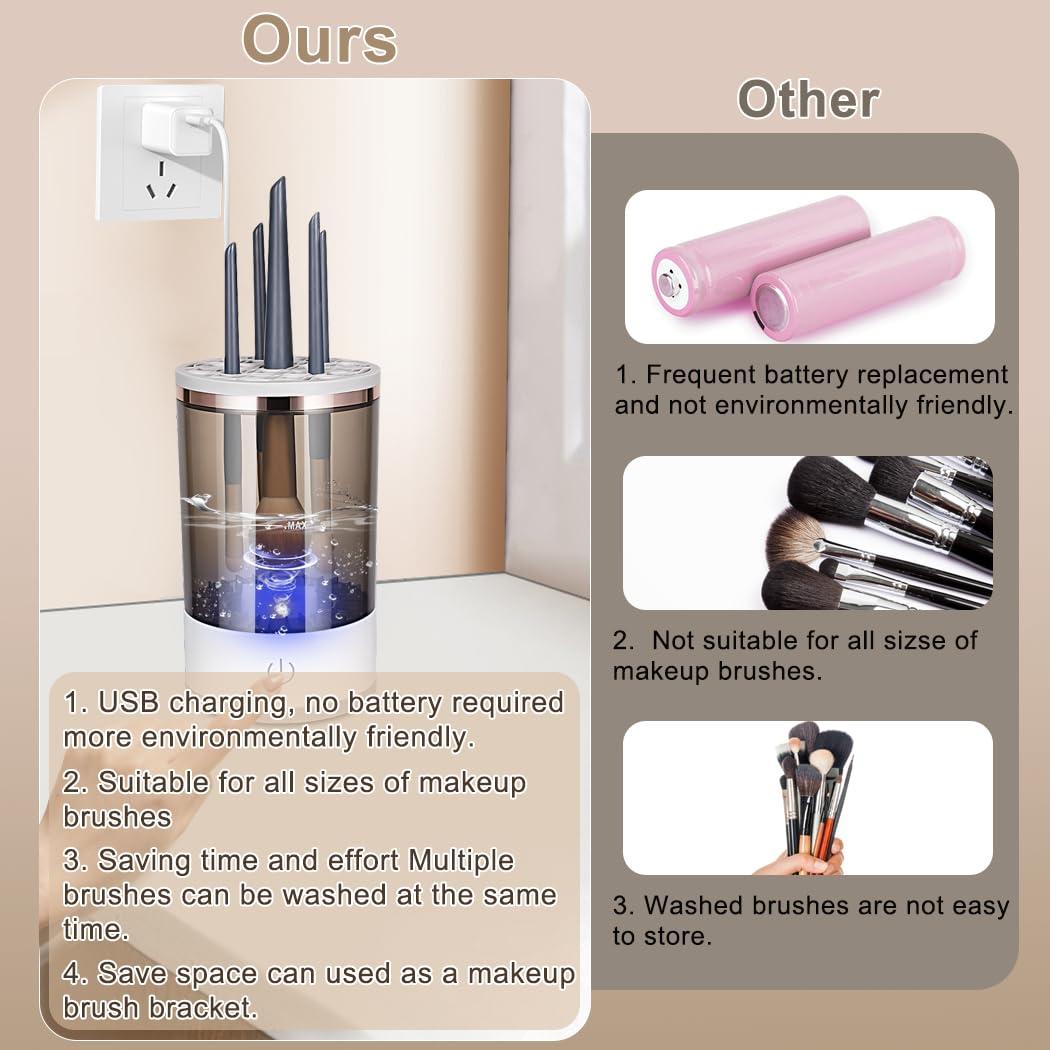 Ours

MAX

1. USB charging, no battery required more environmentally friendly.

2. Suitable for all sizes of makeup brushes

3. Saving time and effort Multiple brushes can be washed at the same time.

4. Save space can used as a makeup brush bracket.

Other

1. Frequent battery replacement and not environmentally friendly.

2. Not suitable for all sizse of makeup brushes.

3. Washed brushes are not easy to store.