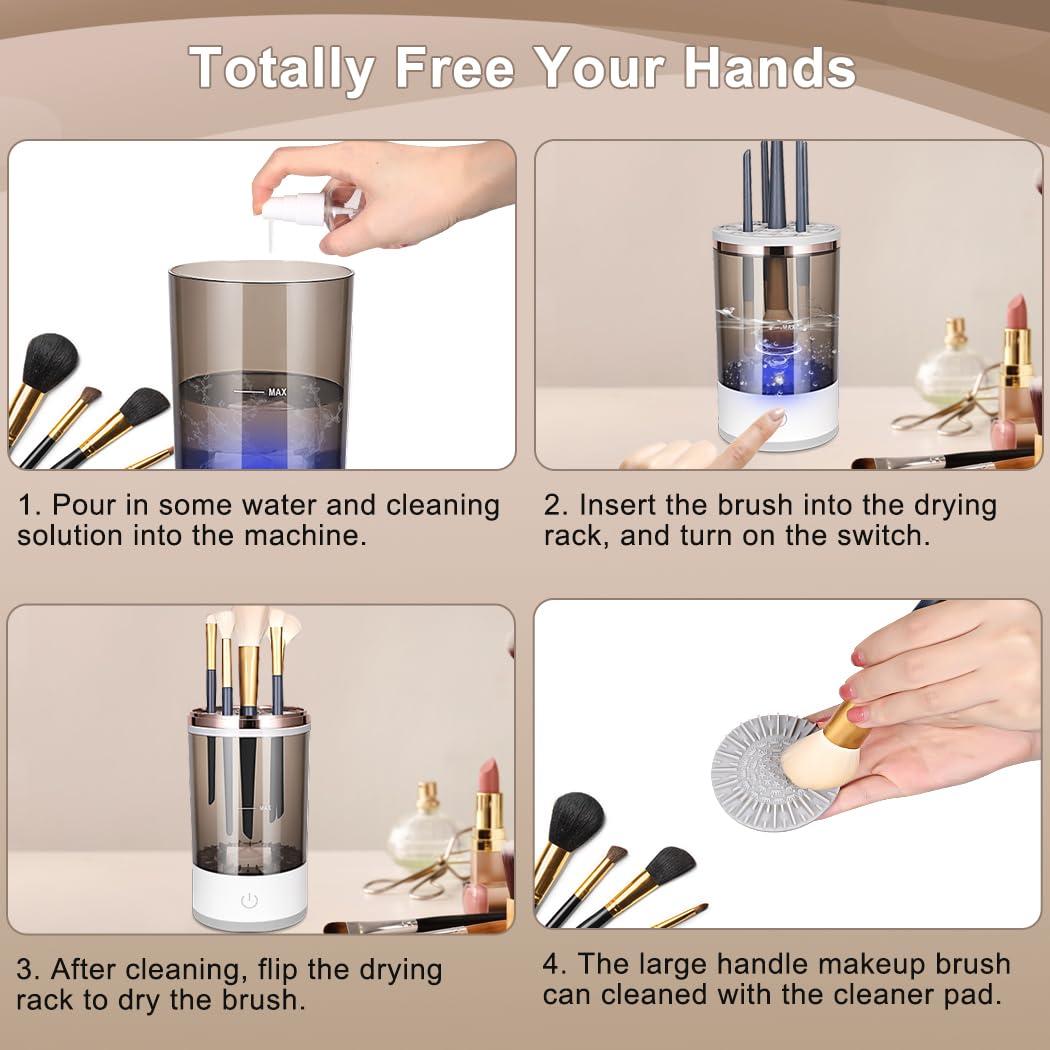 Totally Free Your Hands

MAX

1. Pour in some water and cleaning solution into the machine.

2. Insert the brush into the drying rack, and turn on the switch.

MAX

3. After cleaning, flip the drying rack to dry the brush.

4. The large handle makeup brush can cleaned with the cleaner pad.