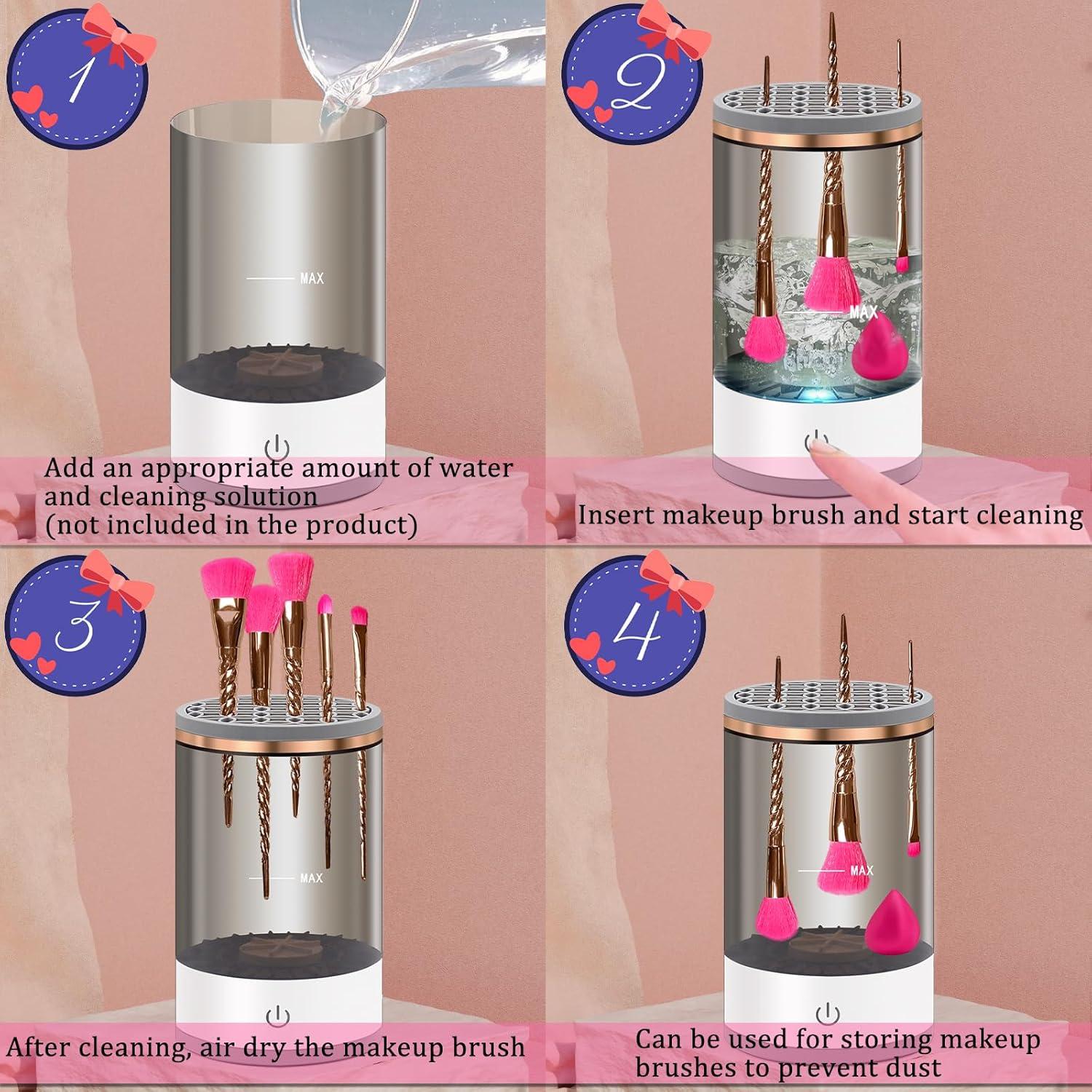 1

MAX

Add an appropriate amount of water and cleaning solution (not included in the product)

2

MAX

Insert makeup brush and start cleaning

3

MAX

After cleaning, air dry the makeup brush

4

MAX

Can be used for storing makeup brushes to prevent dust