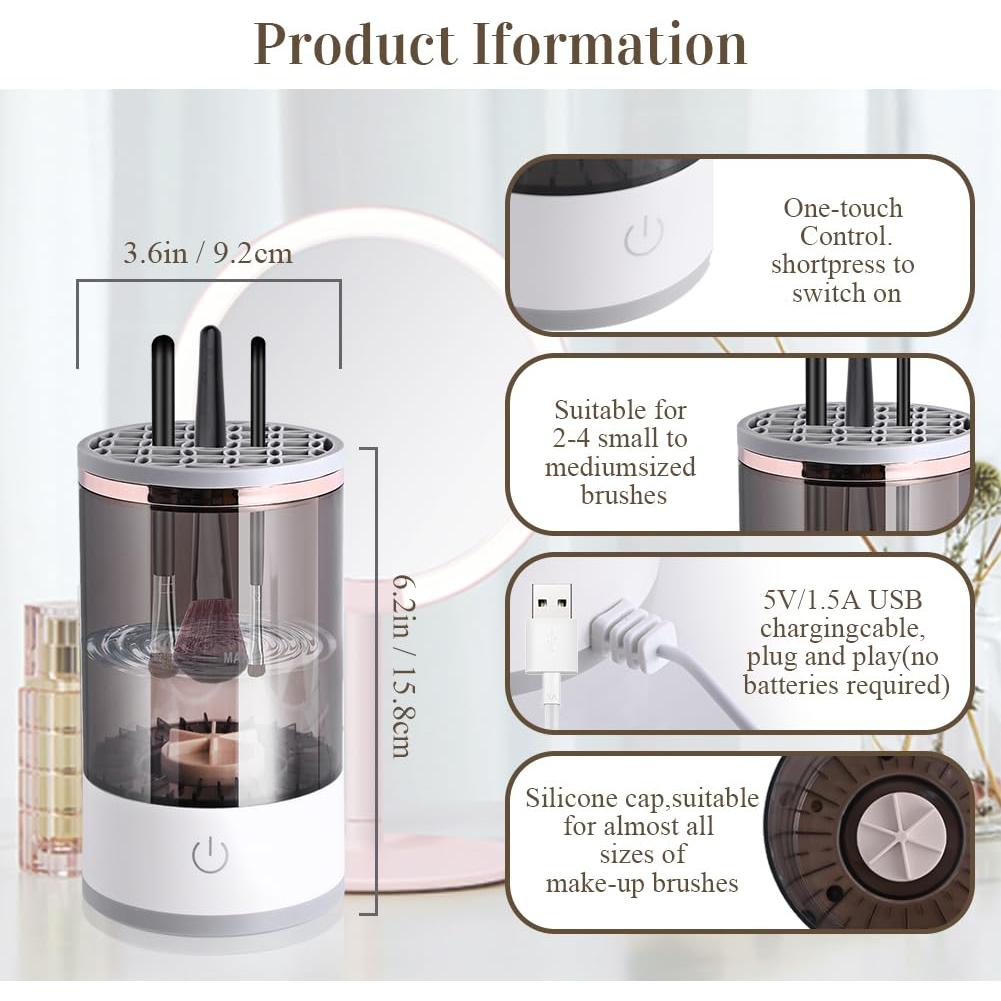 Product Iformation

3.6in / 9.2cm

6.2in / 15.8cm

One-touch Control. shortpress to switch on

Suitable for 2-4 small to mediumsized brushes

5V/1.5A USB chargingcable, plug and play(no batteries required)

Silicone cap,suitable for almost all sizes of make-up brushes