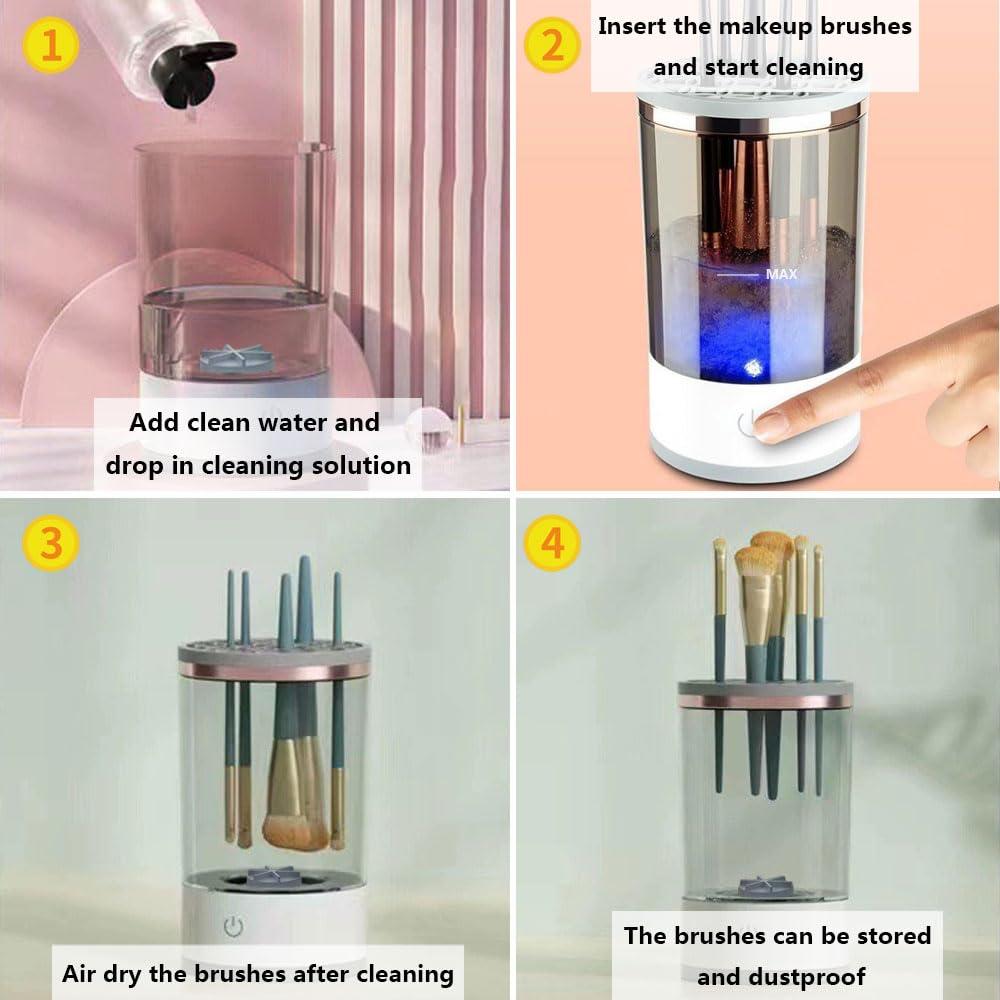 1

Add clean water and drop in cleaning solution

2

Insert the makeup brushes and start cleaning

MAX

3

Air dry the brushes after cleaning

4

The brushes can be stored and dustproof