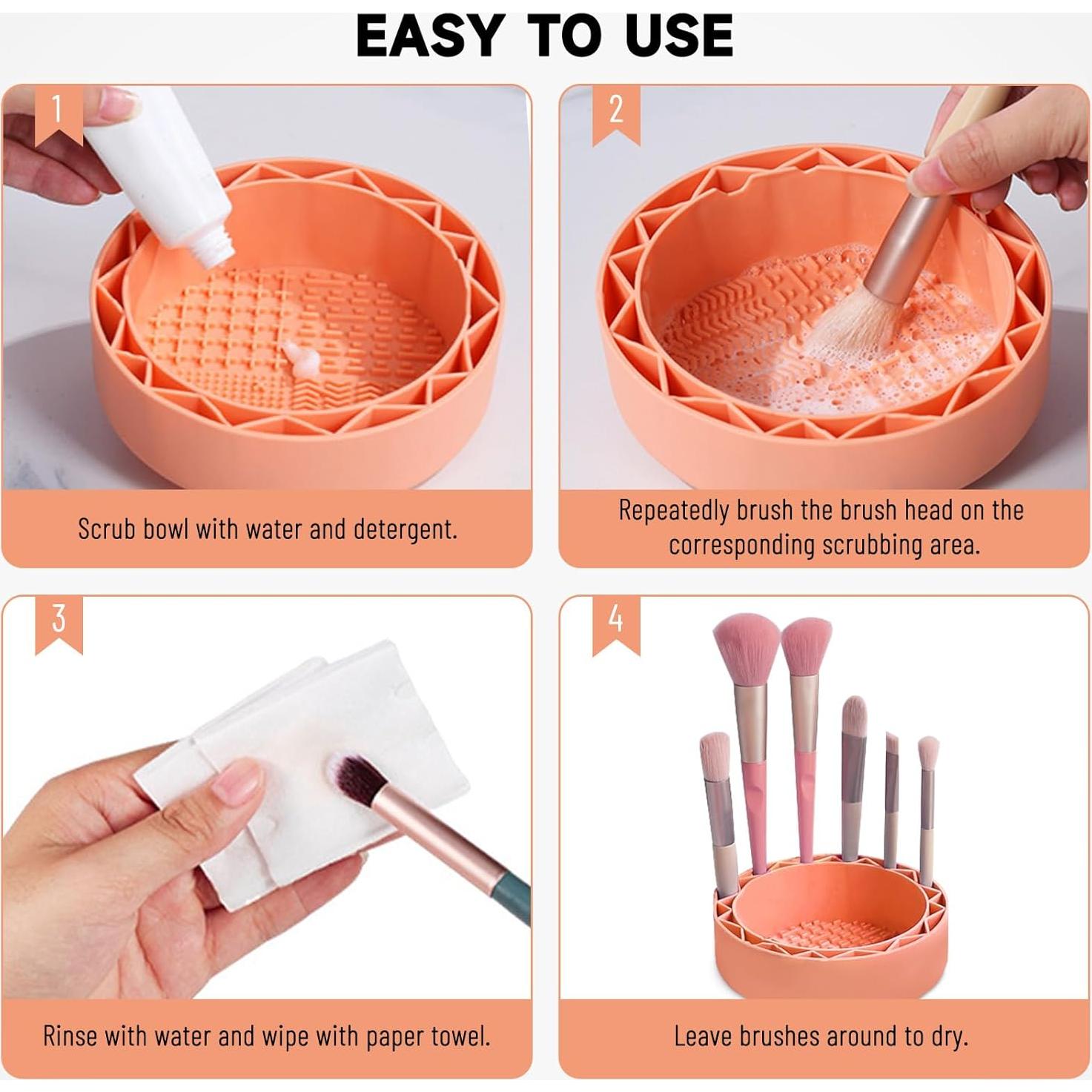 EASY TO USE

1

Scrub bowl with water and detergent.

2

Repeatedly brush the brush head on the corresponding scrubbing area.

3

Rinse with water and wipe with paper towel.

4

Leave brushes around to dry.