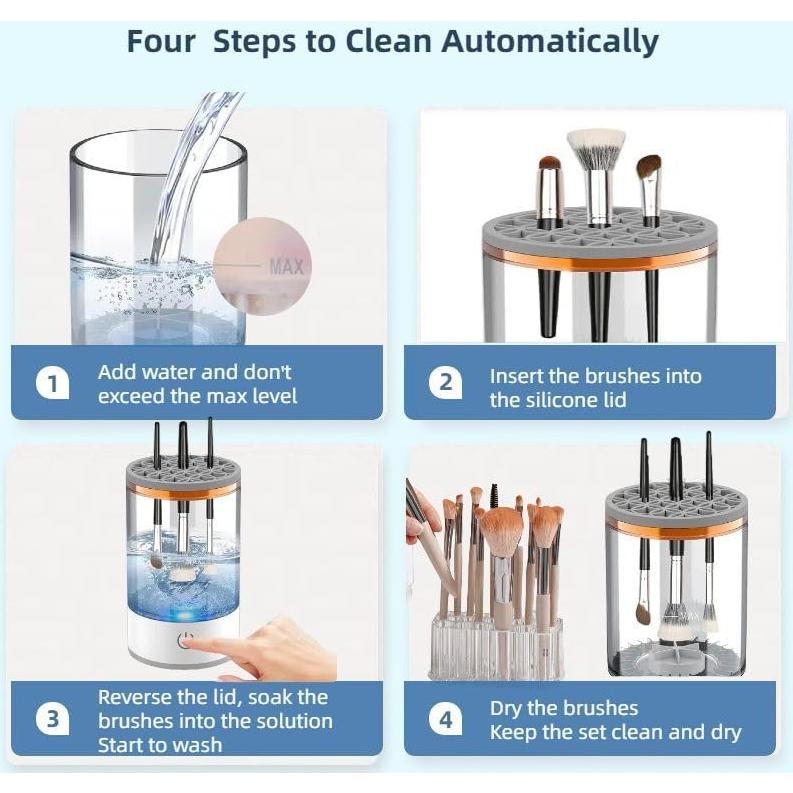 Four Steps to Clean Automatically

MAX

1 Add water and don't exceed the max level

2 Insert the brushes into the silicone lid

3 Reverse the lid, soak the brushes into the solution Start to wash

4 Dry the brushes Keep the set clean and dry