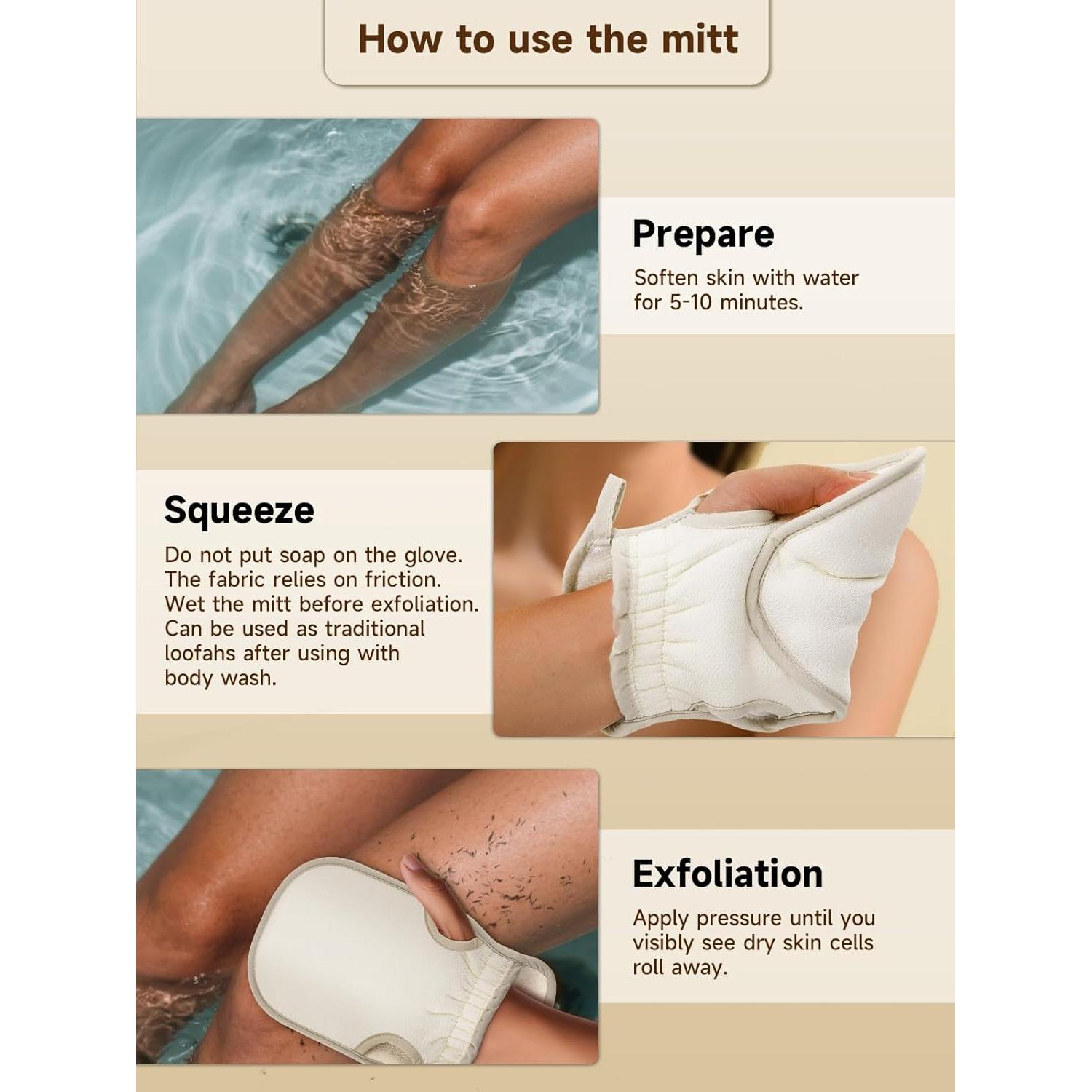 How to use the mitt

Prepare

Soften skin with water for 5-10 minutes.

Squeeze

Do not put soap on the glove. The fabric relies on friction. Wet the mitt before exfoliation. Can be used as traditional loofahs after using with body wash.

Exfoliation

Apply pressure until you visibly see dry skin cells roll away.