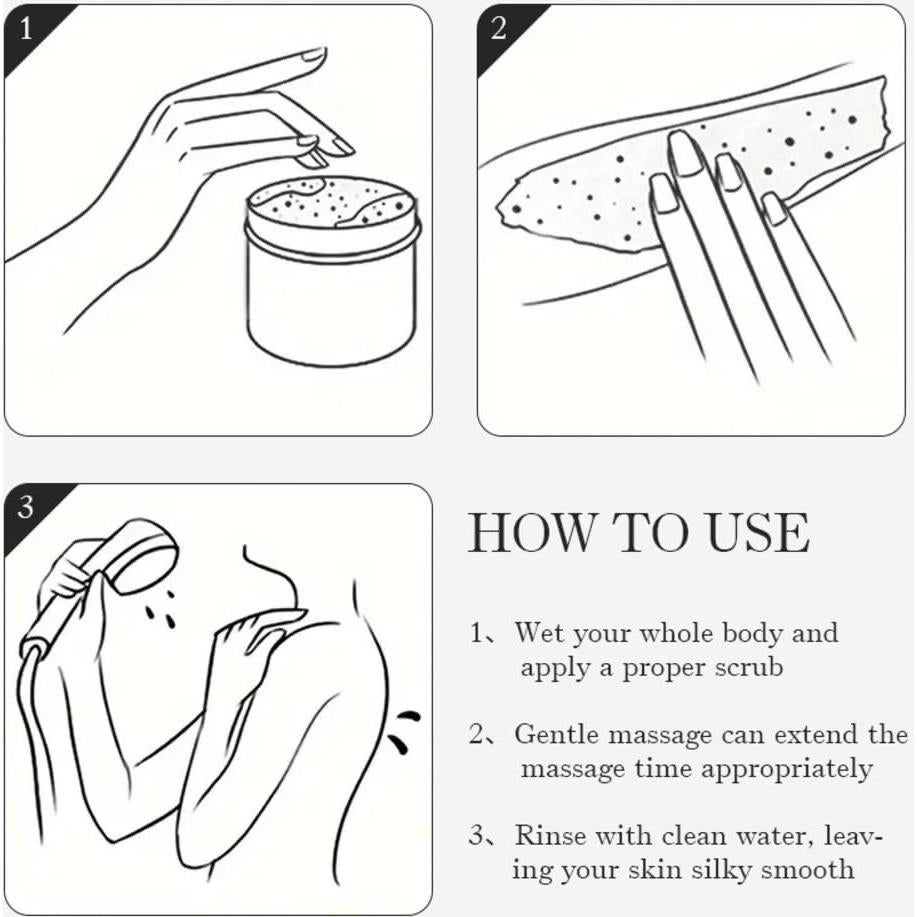 1

2

3

HOW TO USE

1、Wet your whole body and apply a proper scrub

2、Gentle massage can extend the massage time appropriately

3、Rinse with clean water, leaving your skin silky smooth