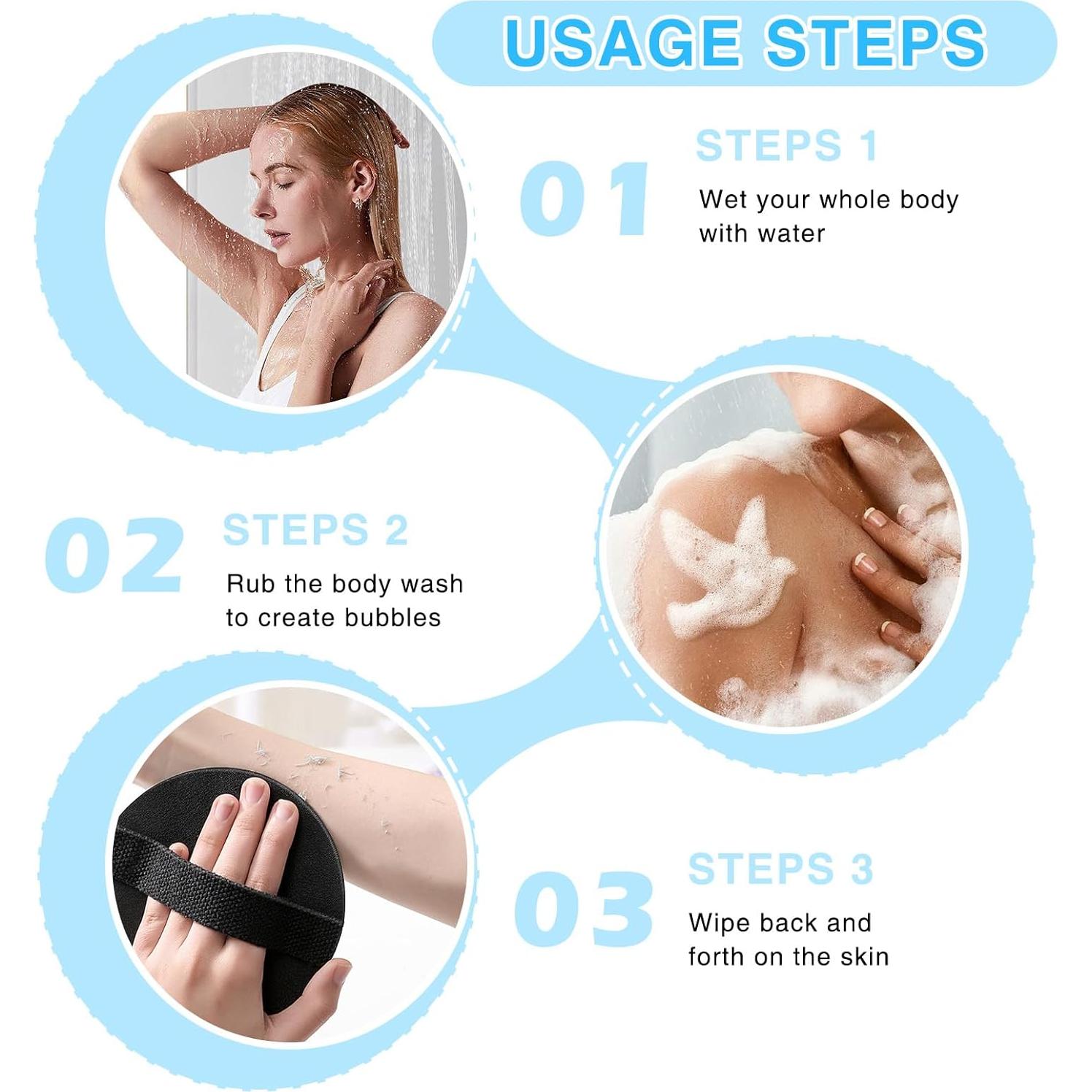 USAGE STEPS

01

STEPS 1

Wet your whole body with water

02

STEPS 2

Rub the body wash to create bubbles

03

STEPS 3

Wipe back and forth on the skin