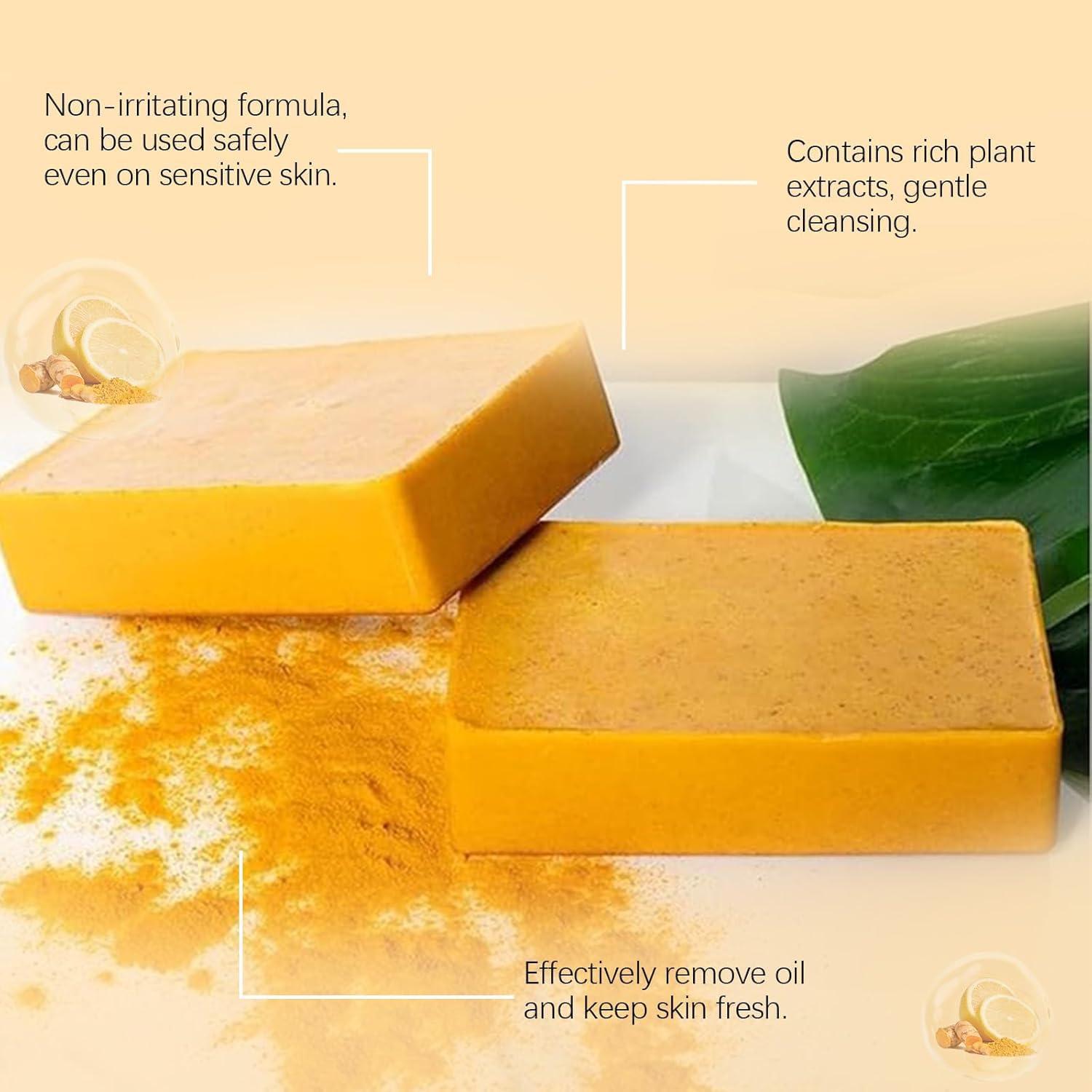 Non-irritating formula, can be used safely even on sensitive skin.

Contains rich plant extracts, gentle cleansing.

Effectively remove oil and keep skin fresh.