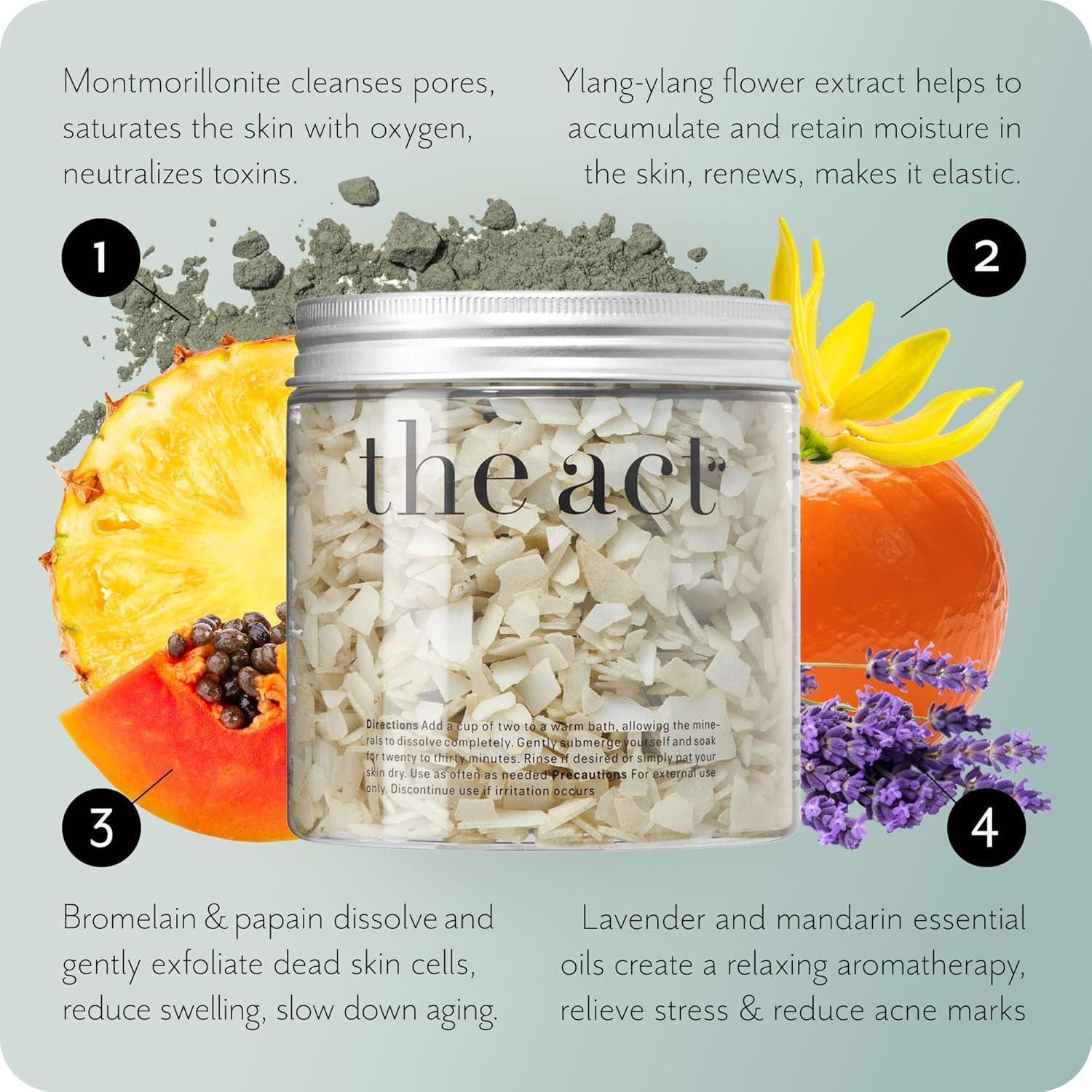 Montmorillonite cleanses pores, saturates the skin with oxygen, neutralizes toxins.

Ylang-ylang flower extract helps to accumulate and retain moisture in the skin, renews, makes it elastic.

1

2

the act

Directions Add a cup of two to a warm bath, allowing the minerals to dissolve completely. Gently submerge yourself and soak for twenty to thirty minutes. Rinse if desired or simply pat your skin dry. Use as often as needed Precautions For external use only. Discontinue use if irritation occurs

3

4

Bromelain & papain dissolve and gently exfoliate dead skin cells, reduce swelling, slow down aging.

Lavender and mandarin essential oils create a relaxing aromatherapy, relieve stress & reduce acne marks