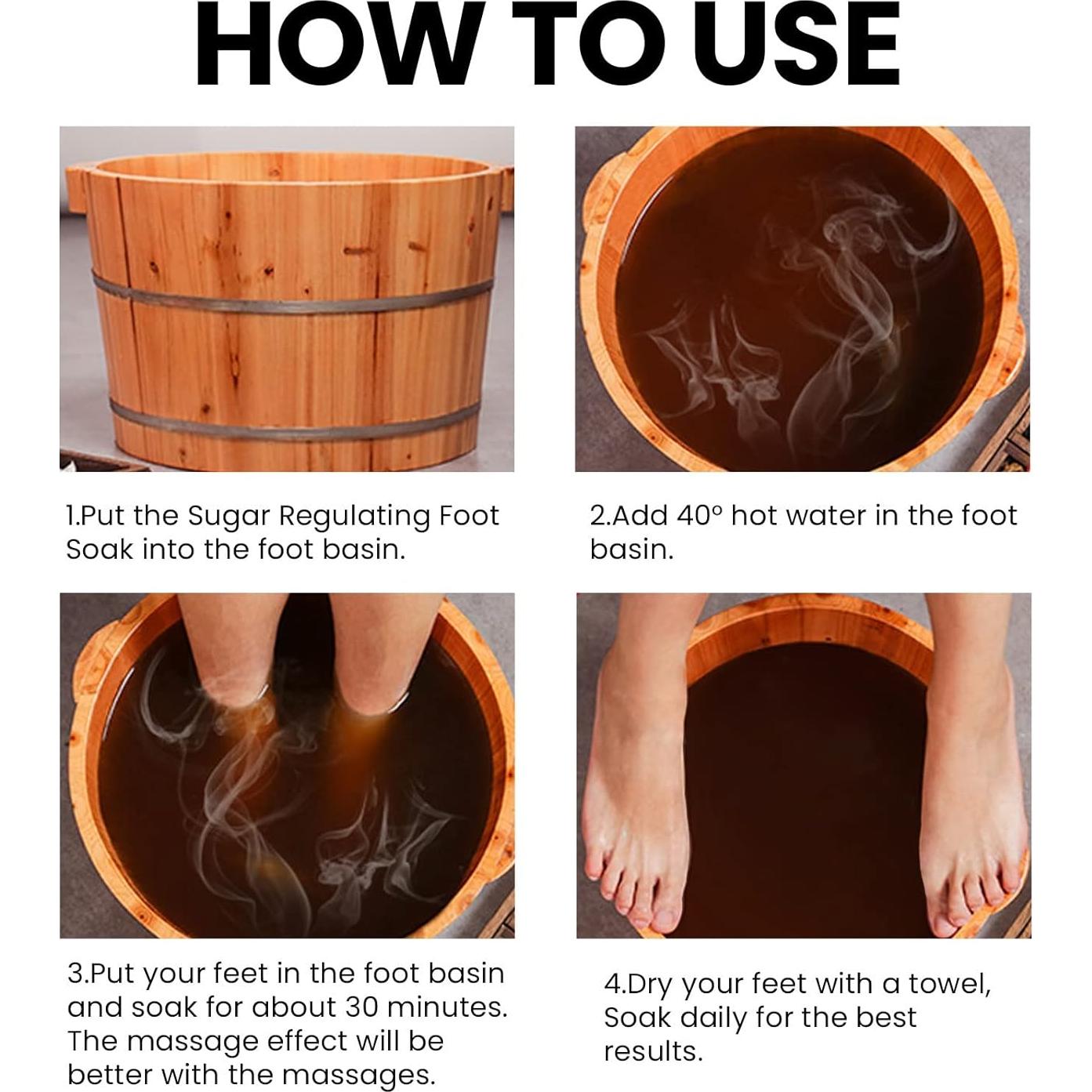 HOW TO USE

1.Put the Sugar Regulating Foot Soak into the foot basin.

2.Add 40° hot water in the foot basin.

3.Put your feet in the foot basin and soak for about 30 minutes. The massage effect will be better with the massages.

4.Dry your feet with a towel, Soak daily for the best results.