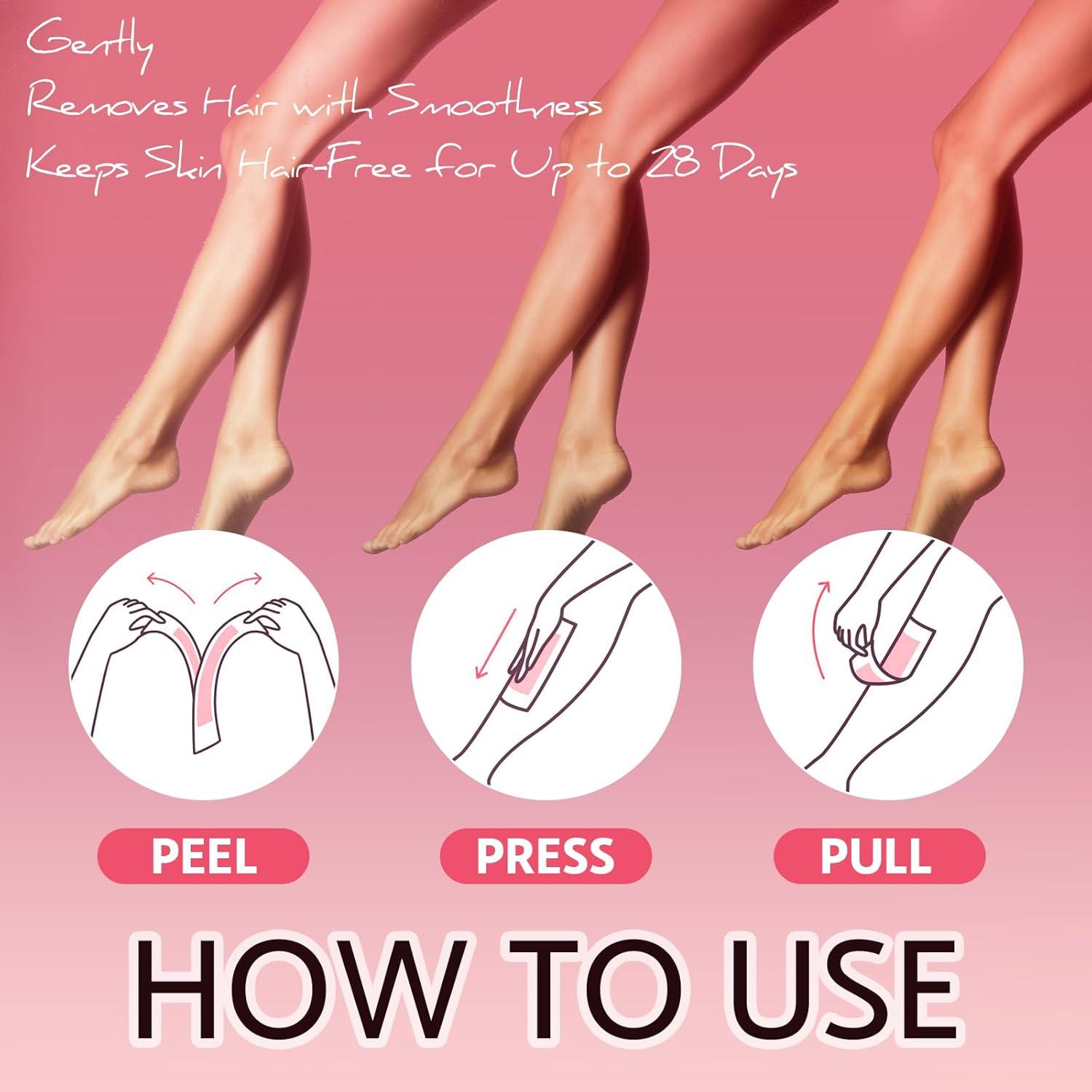 Gently
Removes Hair with Smoothness
Keeps Skin Hair-Free for Up to 28 Days

PEEL

PRESS

PULL

HOW TO USE