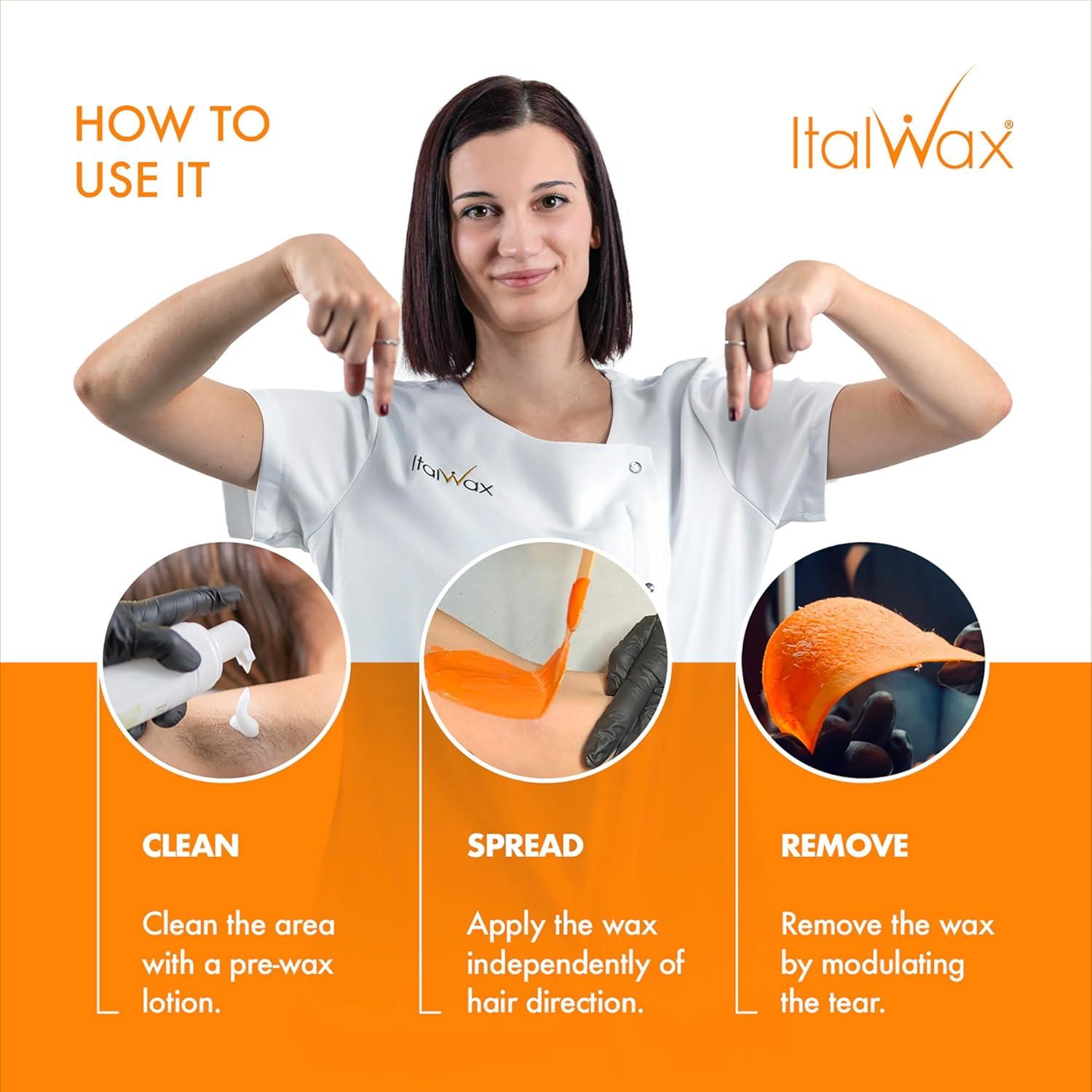 HOW TO USE IT

ItalWax®

ItalWax

CLEAN

Clean the area with a pre-wax lotion.

SPREAD

Apply the wax independently of hair direction.

REMOVE

Remove the wax by modulating the tear.