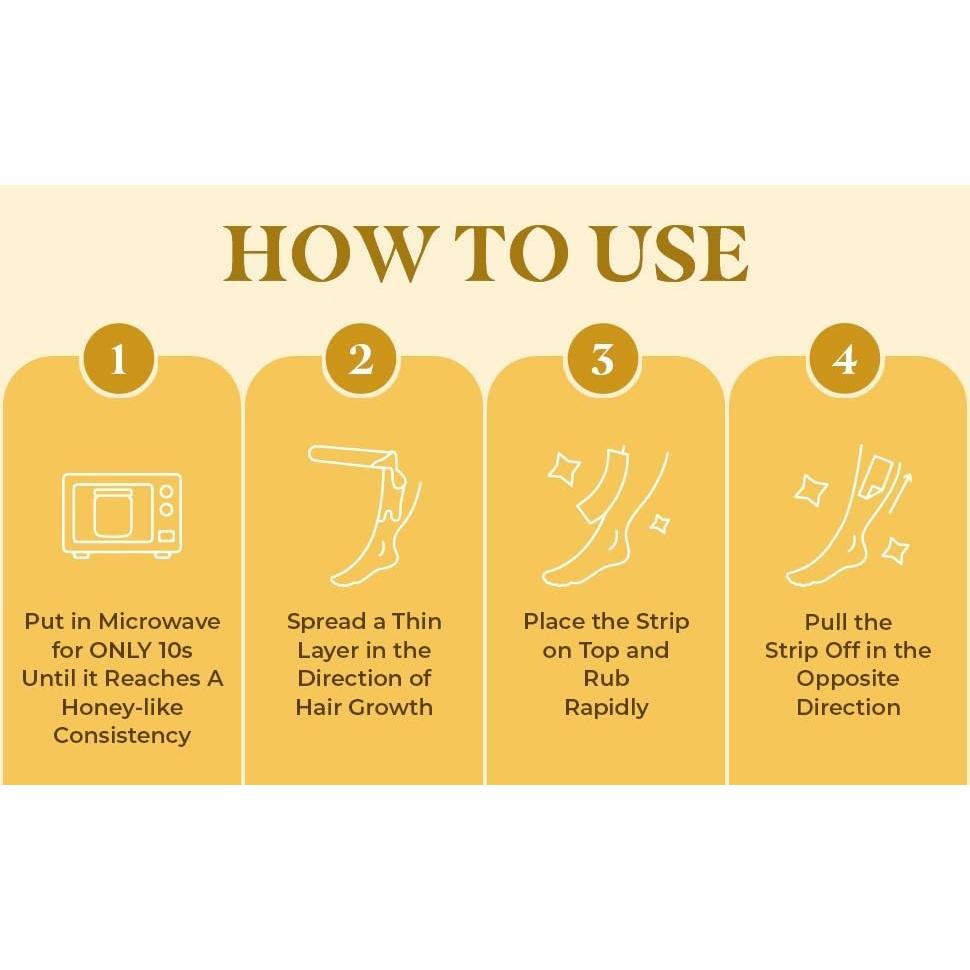 HOW TO USE

1

Put in Microwave for ONLY 10s Until it Reaches A Honey-like Consistency

2

Spread a Thin Layer in the Direction of Hair Growth

3

Place the Strip on Top and Rub Rapidly

4

Pull the Strip Off in the Opposite Direction