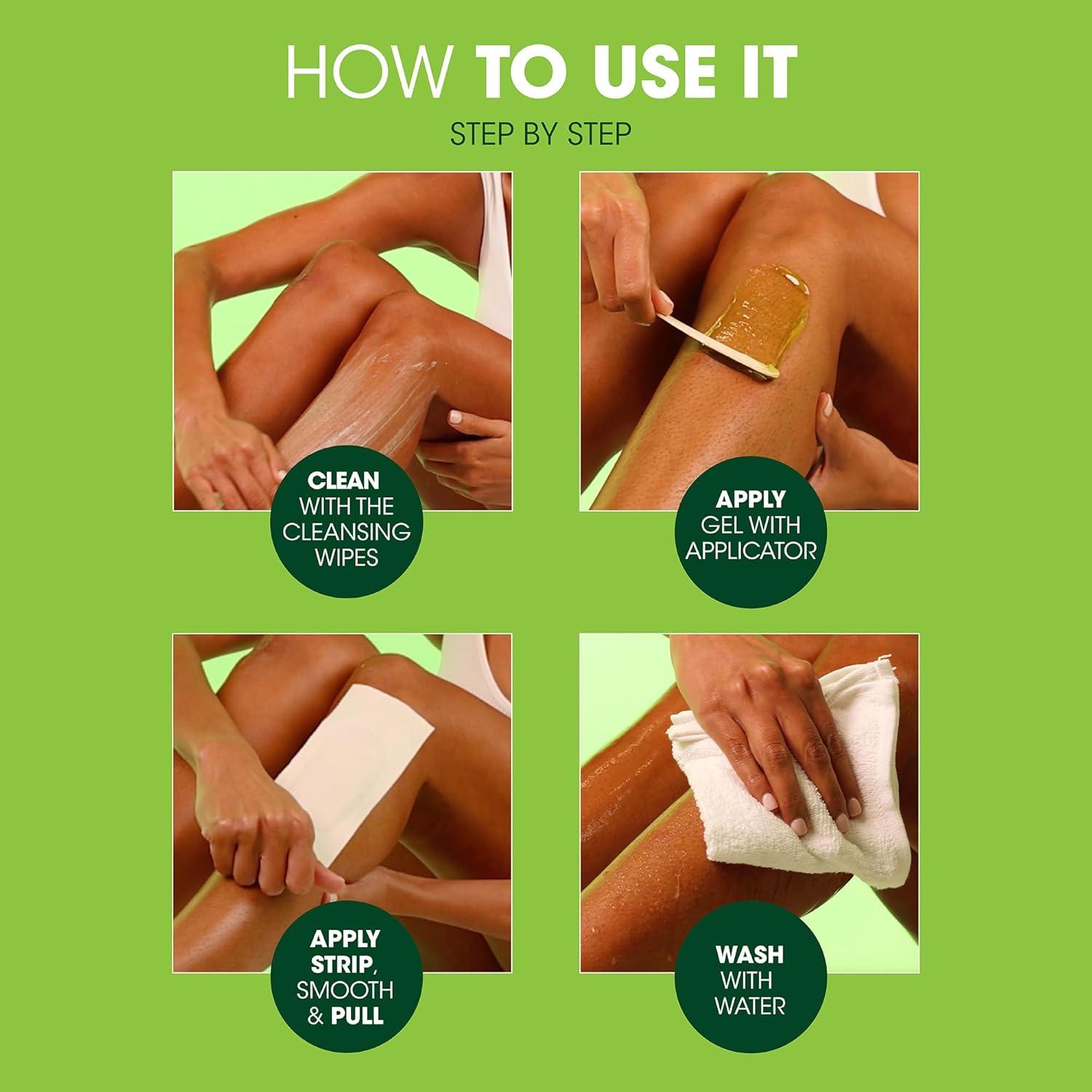 HOW TO USE IT

STEP BY STEP

CLEAN WITH THE CLEANSING WIPES

APPLY GEL WITH APPLICATOR

APPLY STRIP, SMOOTH & PULL

WASH WITH WATER