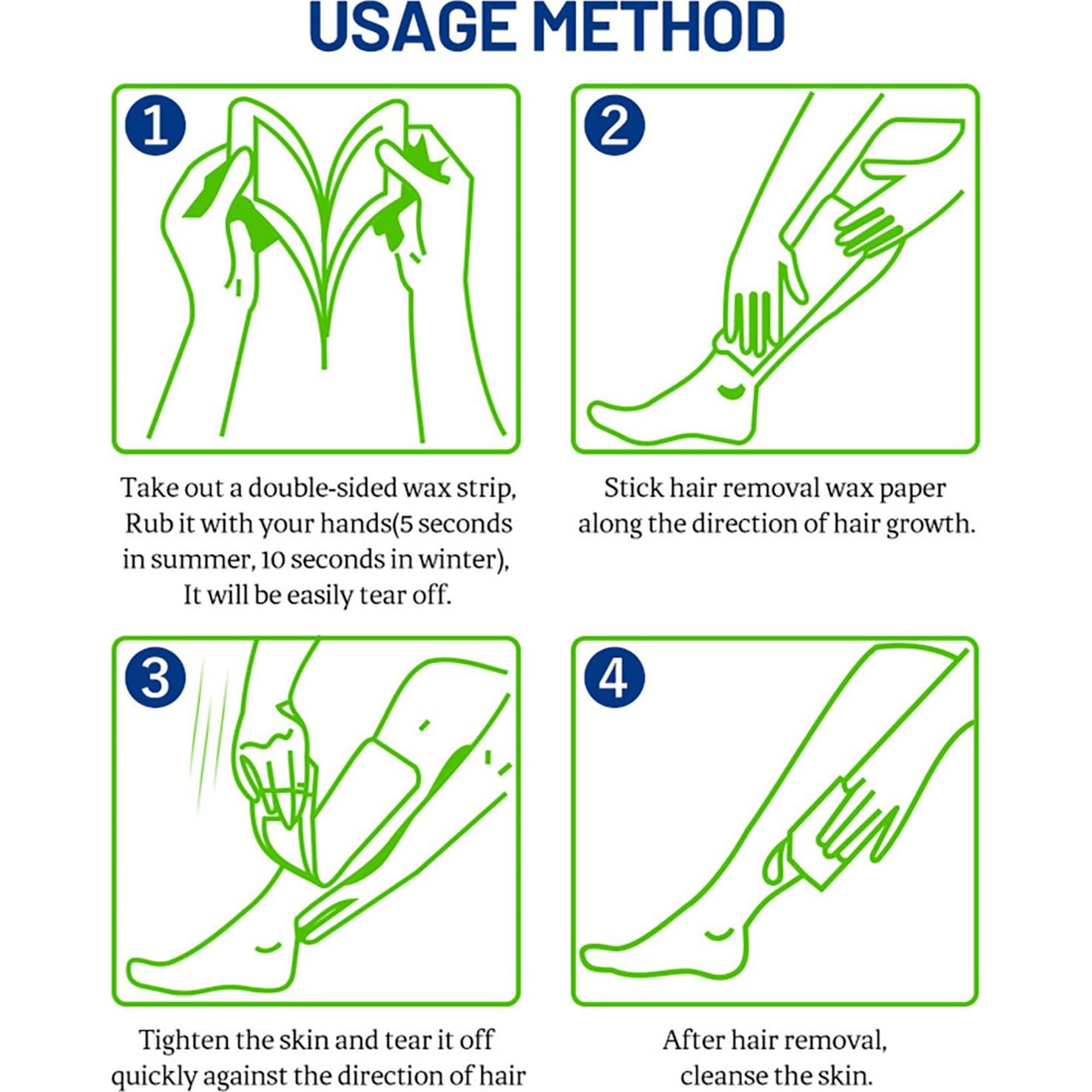 USAGE METHOD

1

Take out a double-sided wax strip, Rub it with your hands(5 seconds in summer, 10 seconds in winter), It will be easily tear off.

2

Stick hair removal wax paper along the direction of hair growth.

3

Tighten the skin and tear it off quickly against the direction of hair

4

After hair removal, cleanse the skin.