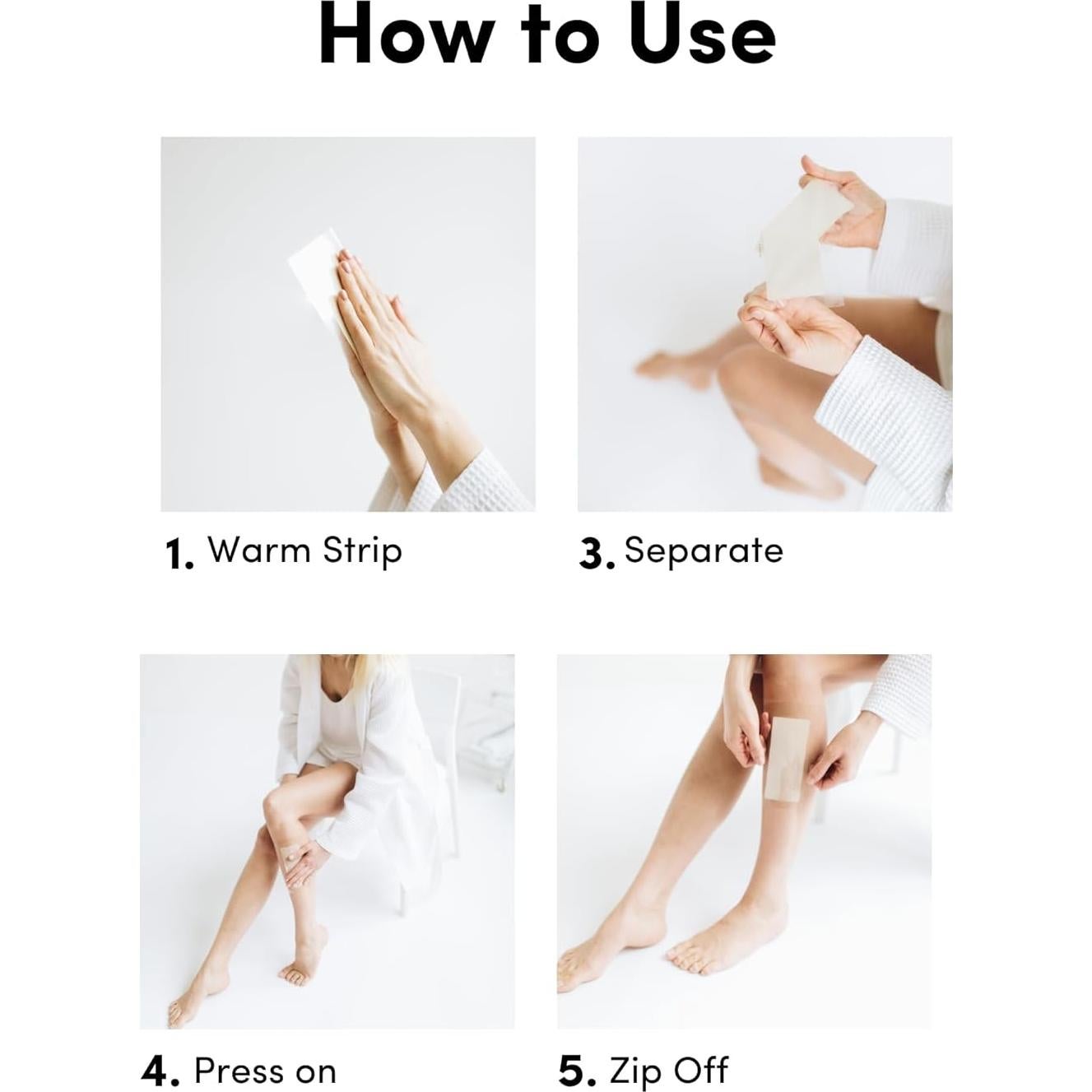 How to Use

1. Warm Strip

3. Separate

4. Press on

5. Zip Off