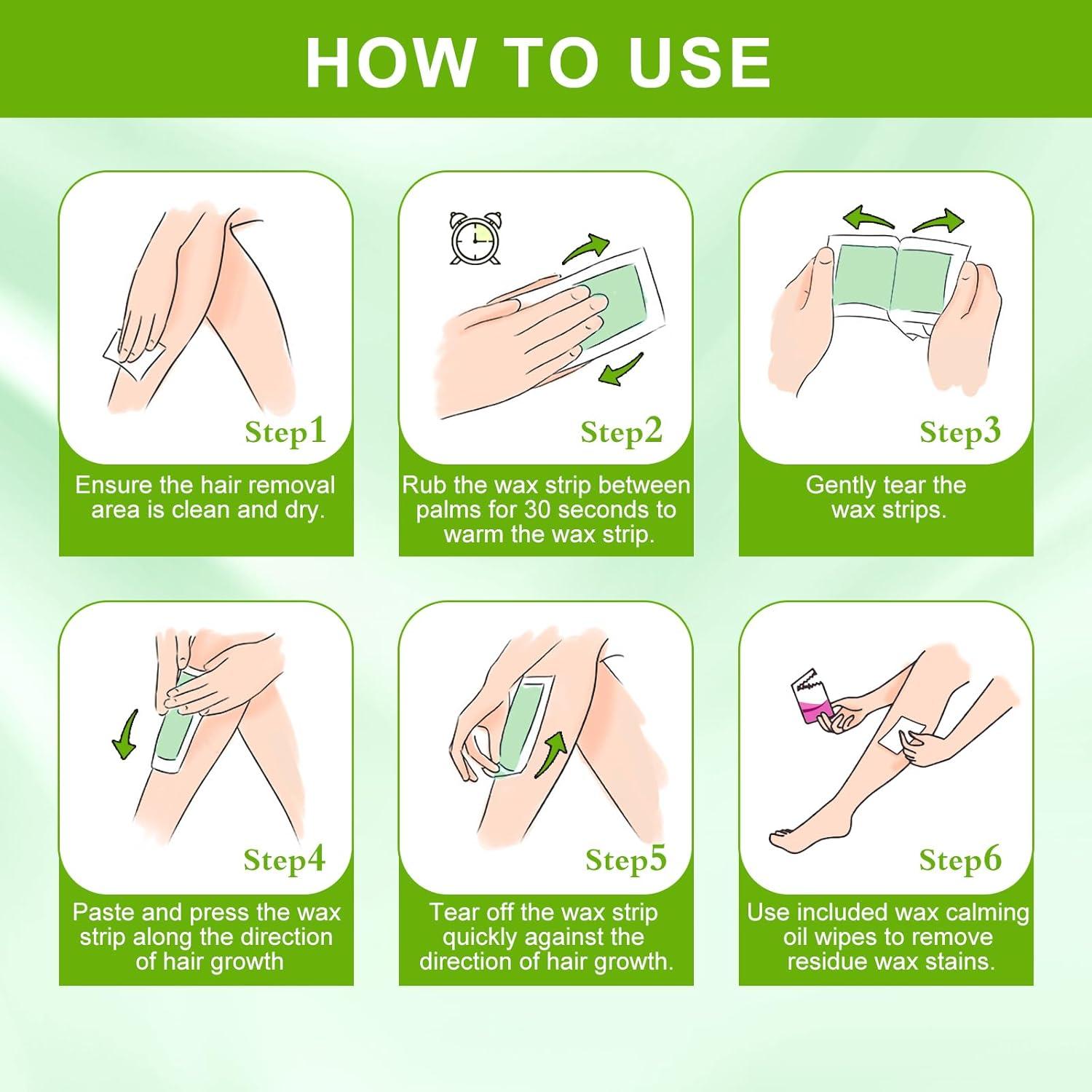 HOW TO USE

Step1

Ensure the hair removal area is clean and dry.

Step2

Rub the wax strip between palms for 30 seconds to warm the wax strip.

Step3

Gently tear the wax strips.

Step4

Paste and press the wax strip along the direction of hair growth

Step5

Tear off the wax strip quickly against the direction of hair growth.

Step6

Use included wax calming oil wipes to remove residue wax stains.