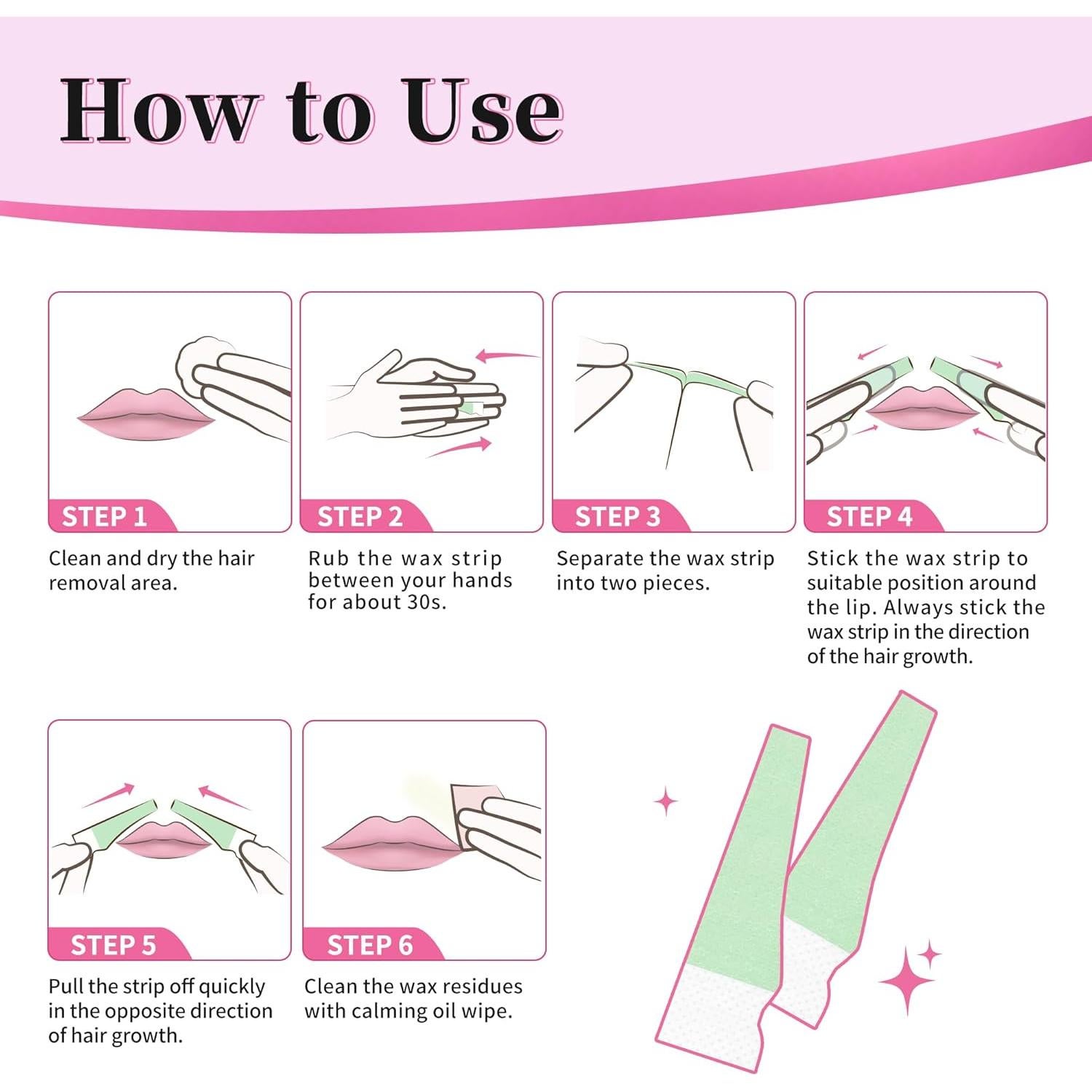 How to Use

STEP 1
Clean and dry the hair removal area.

STEP 2
Rub the wax strip between your hands for about 30s.

STEP 3
Separate the wax strip into two pieces.

STEP 4
Stick the wax strip to suitable position around the lip. Always stick the wax strip in the direction of the hair growth.

STEP 5
Pull the strip off quickly in the opposite direction of hair growth.

STEP 6
Clean the wax residues with calming oil wipe.