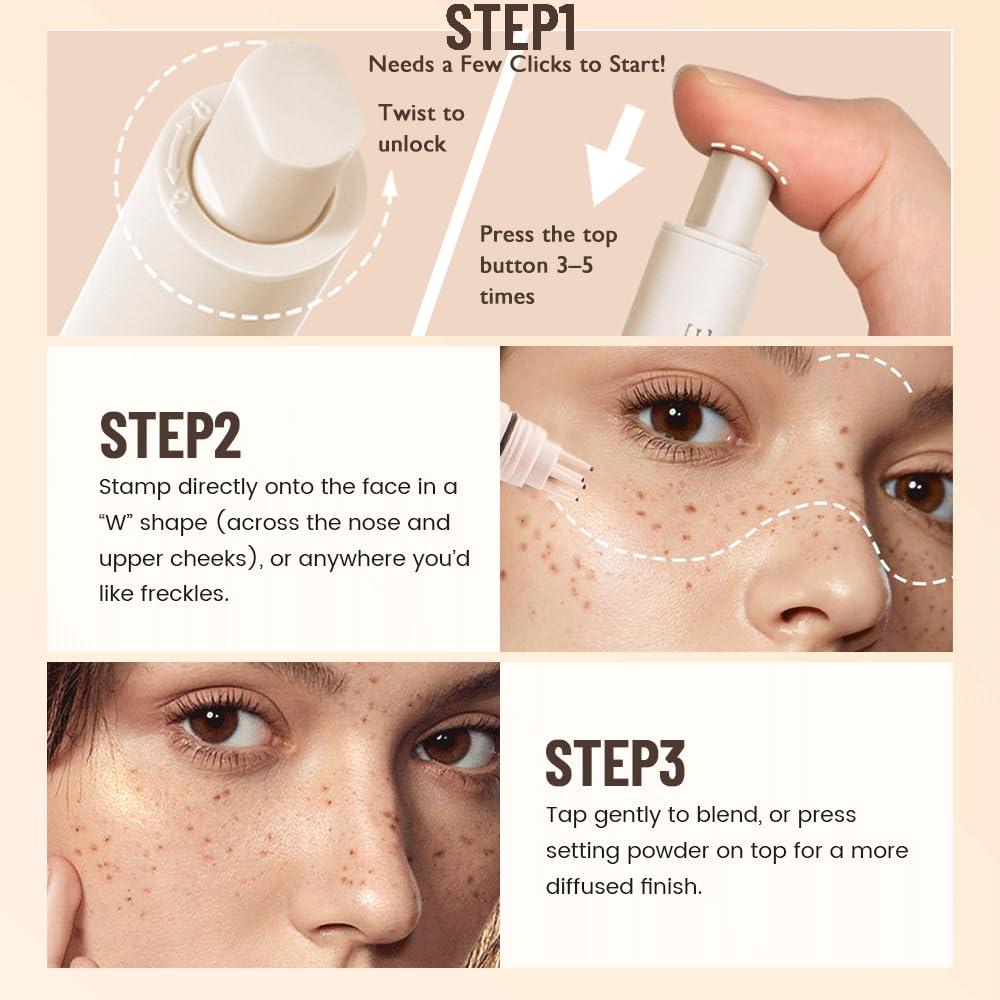 STEP1
Needs a Few Clicks to Start!

Twist to unlock

Press the top button 3–5 times

STEP2
Stamp directly onto the face in a “W” shape (across the nose and upper cheeks), or anywhere you’d like freckles.

STEP3
Tap gently to blend, or press setting powder on top for a more diffused finish.