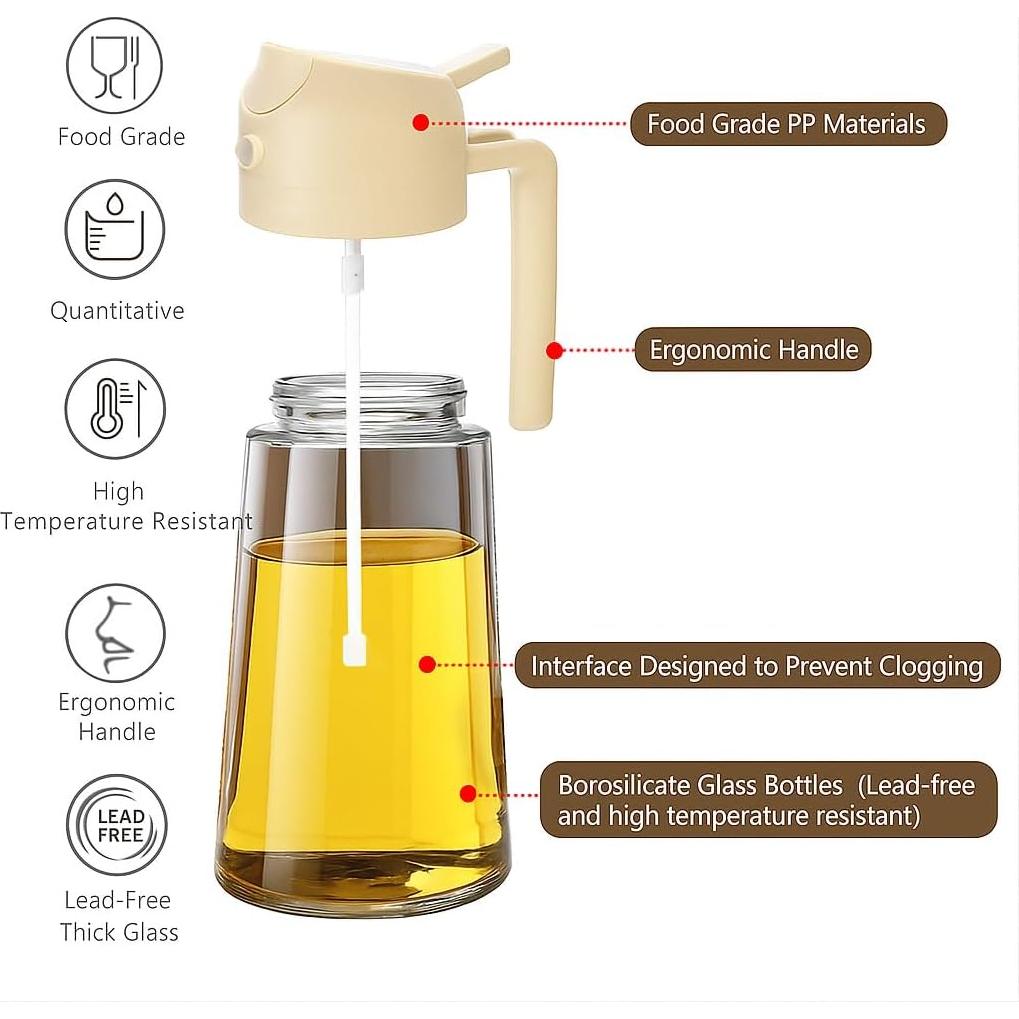 Food Grade

Quantitative

High Temperature Resistant

Ergonomic Handle

LEAD FREE

Lead-Free Thick Glass

Food Grade PP Materials

Ergonomic Handle

Interface Designed to Prevent Clogging

Borosilicate Glass Bottles (Lead-free and high temperature resistant)