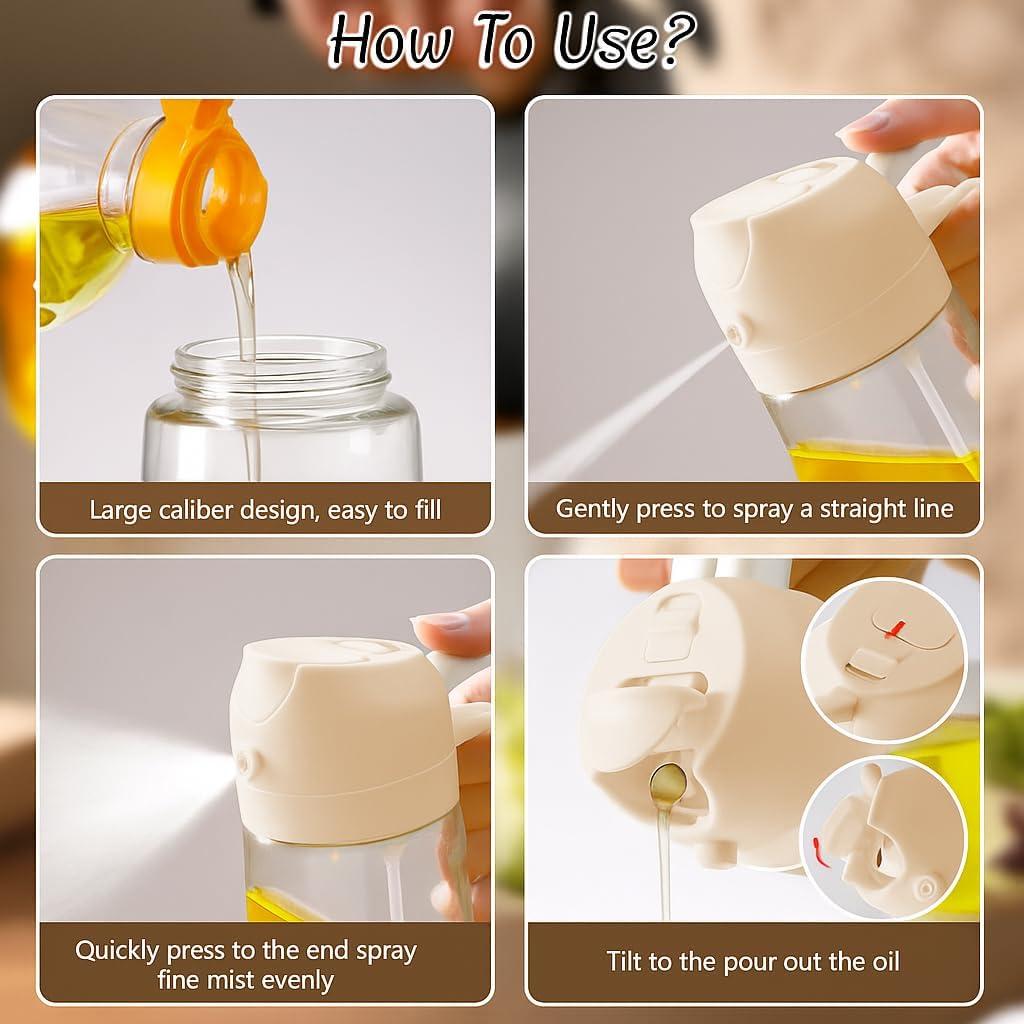 How To Use?

Large caliber design, easy to fill

Gently press to spray a straight line

Quickly press to the end spray fine mist evenly

Tilt to the pour out the oil