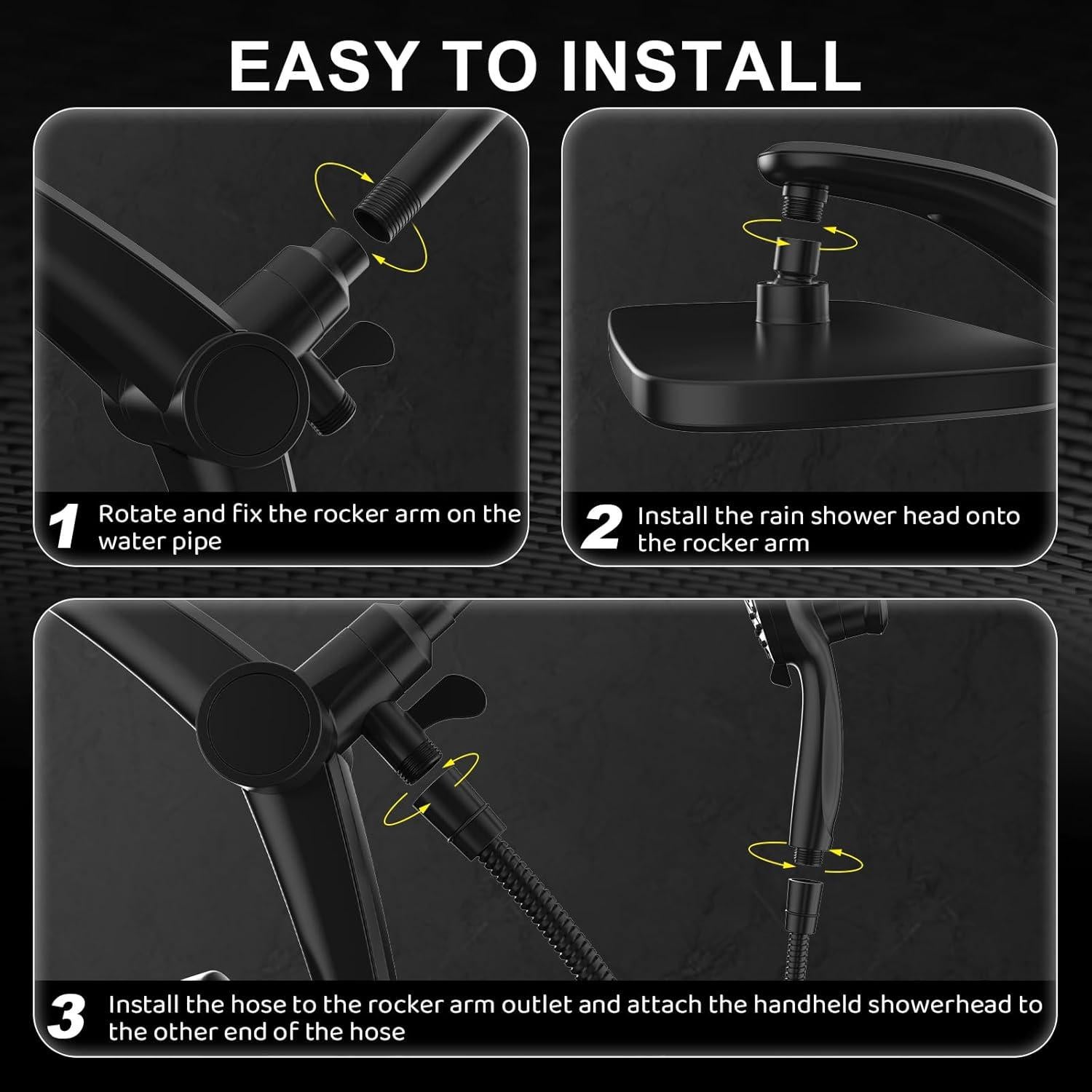 EASY TO INSTALL

1 Rotate and fix the rocker arm on the water pipe

2 Install the rain shower head onto the rocker arm

3 Install the hose to the rocker arm outlet and attach the handheld showerhead to the other end of the hose