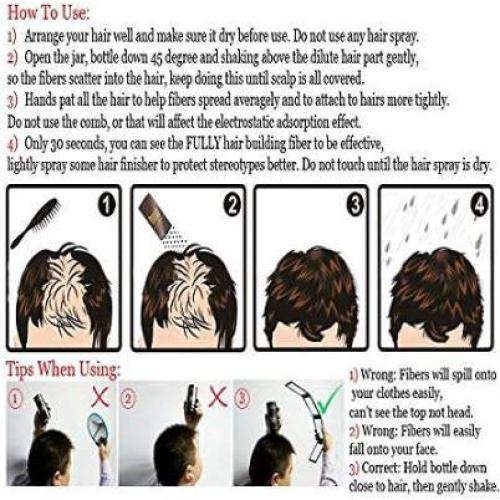 How To Use:
1) Arrange your hair well and make sure it dry before use. Do not use any hair spray.
2) Open the jar, bottle down 45 degree and shaking above the dilute hair part gently, so the fibers scatter into the hair, keep doing this until scalp is all covered.
3) Hands pat all the hair to help fibers spread averagely and to attach to hairs more tightly. Do not use the comb, or that will affect the electrostatic adsorption effect.
4) Only 30 seconds, you can see the FULLY hair building fiber to be effective, lightly spray some hair finisher to protect stereotypes better. Do not touch until the hair spray is dry.

1 2 3 4

Tips When Using:
1 2 3

1) Wrong: Fibers will spill onto your clothes easily, can't see the top not head.
2) Wrong: Fibers will easily fall onto your face.
3) Correct: Hold bottle down close to hair, then gently shake.