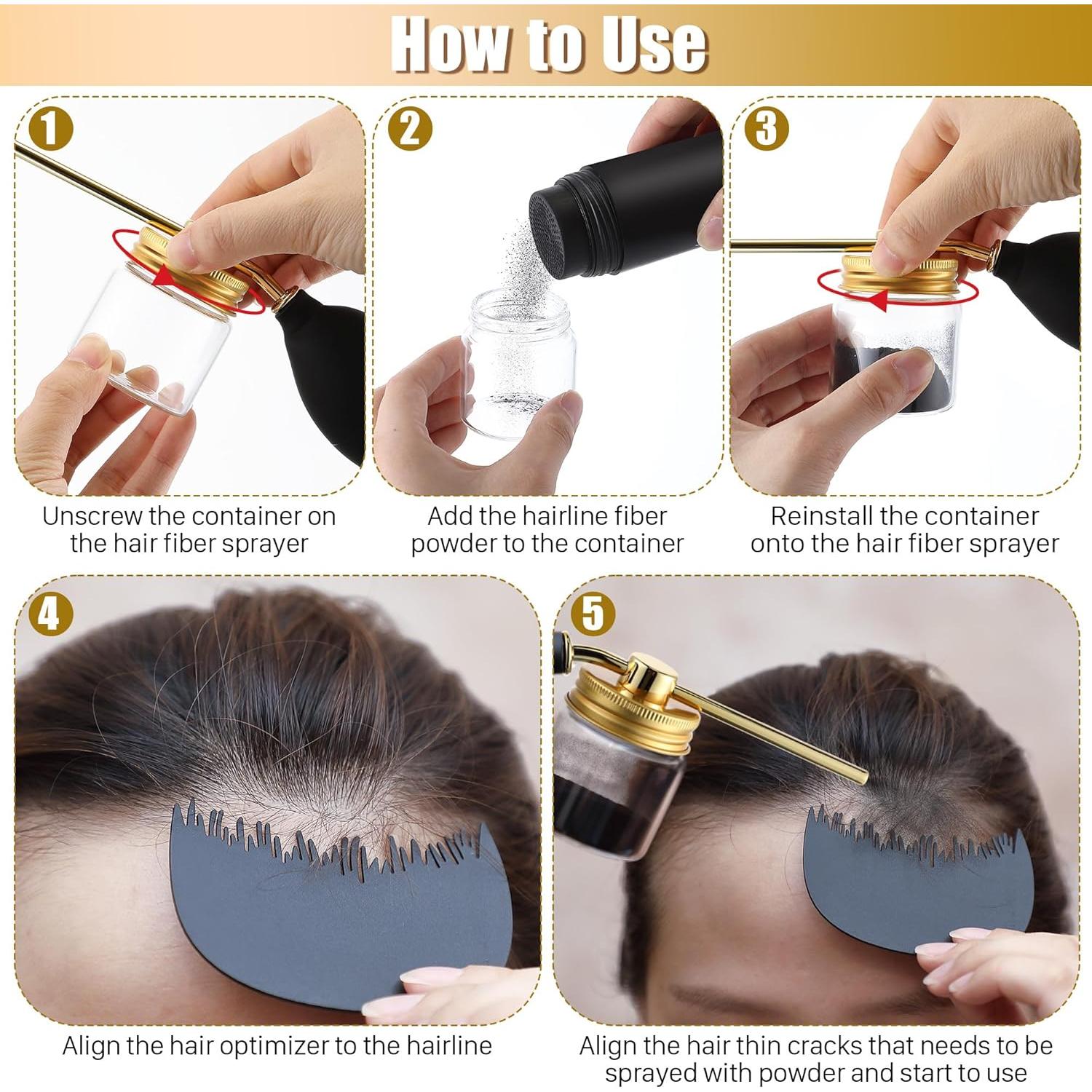 How to Use

1

Unscrew the container on the hair fiber sprayer

2

Add the hairline fiber powder to the container

3

Reinstall the container onto the hair fiber sprayer

4

Align the hair optimizer to the hairline

5

Align the hair thin cracks that needs to be sprayed with powder and start to use