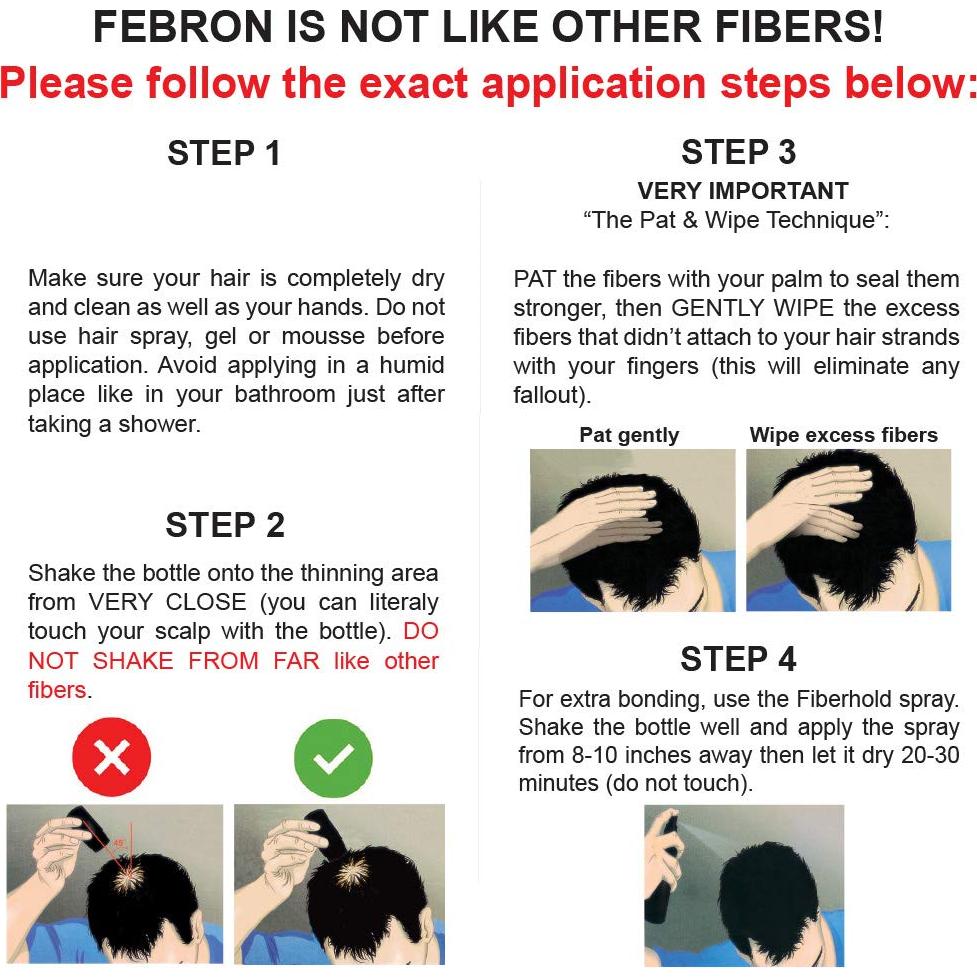 FEBRON IS NOT LIKE OTHER FIBERS!
Please follow the exact application steps below:

STEP 1

Make sure your hair is completely dry and clean as well as your hands. Do not use hair spray, gel or mousse before application. Avoid applying in a humid place like in your bathroom just after taking a shower.

STEP 2

Shake the bottle onto the thinning area from VERY CLOSE (you can literaly touch your scalp with the bottle). DO NOT SHAKE FROM FAR like other fibers.

45°

STEP 3
VERY IMPORTANT
"The Pat & Wipe Technique":

PAT the fibers with your palm to seal them stronger, then GENTLY WIPE the excess fibers that didn't attach to your hair strands with your fingers (this will eliminate any fallout).

Pat gently

Wipe excess fibers

STEP 4

For extra bonding, use the Fiberhold spray. Shake the bottle well and apply the spray from 8-10 inches away then let it dry 20-30 minutes (do not touch).