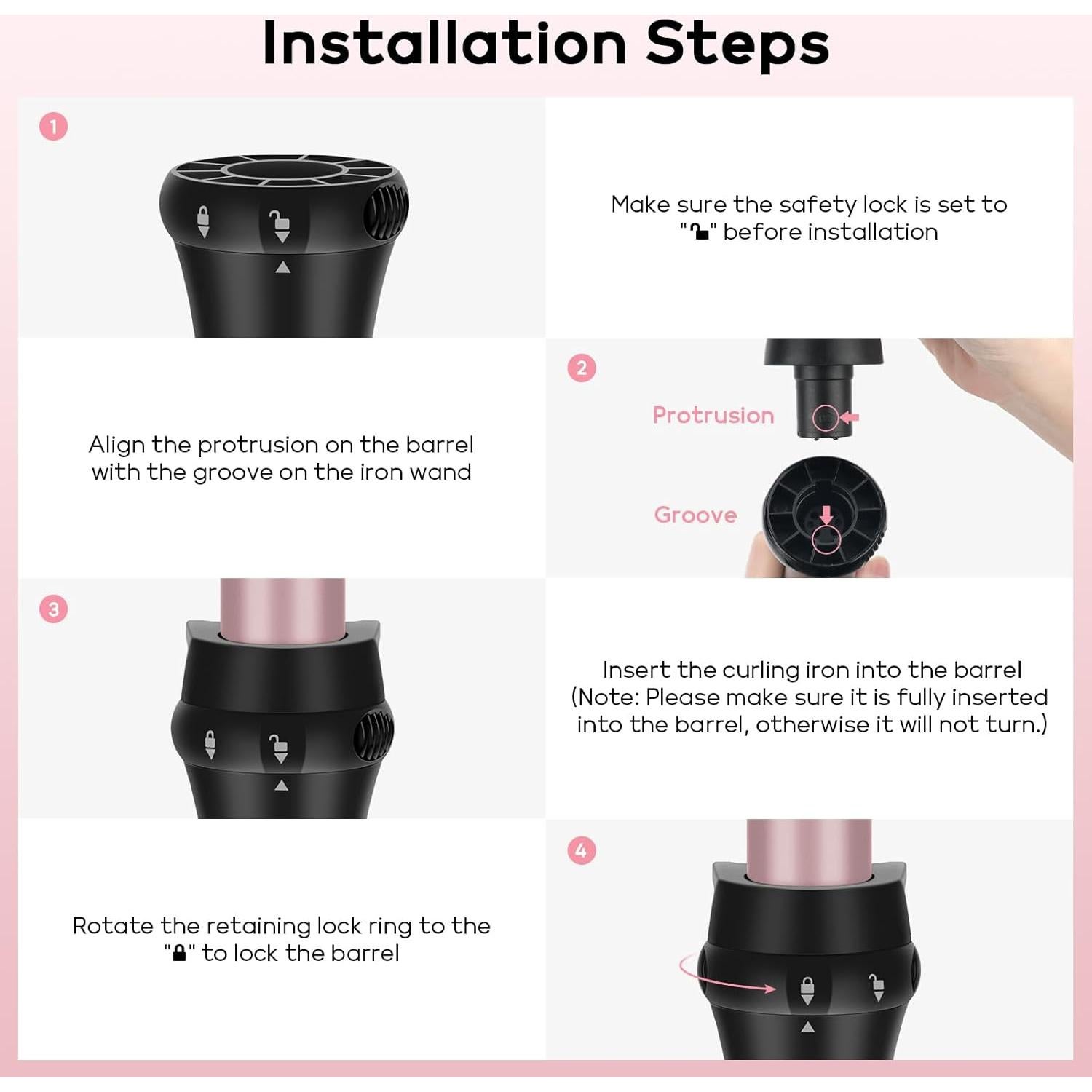 Installation Steps

1

Make sure the safety lock is set to "🔓" before installation

2

Protrusion

Groove

Align the protrusion on the barrel with the groove on the iron wand

3

Insert the curling iron into the barrel (Note: Please make sure it is fully inserted into the barrel, otherwise it will not turn.)

4

Rotate the retaining lock ring to the "🔒" to lock the barrel