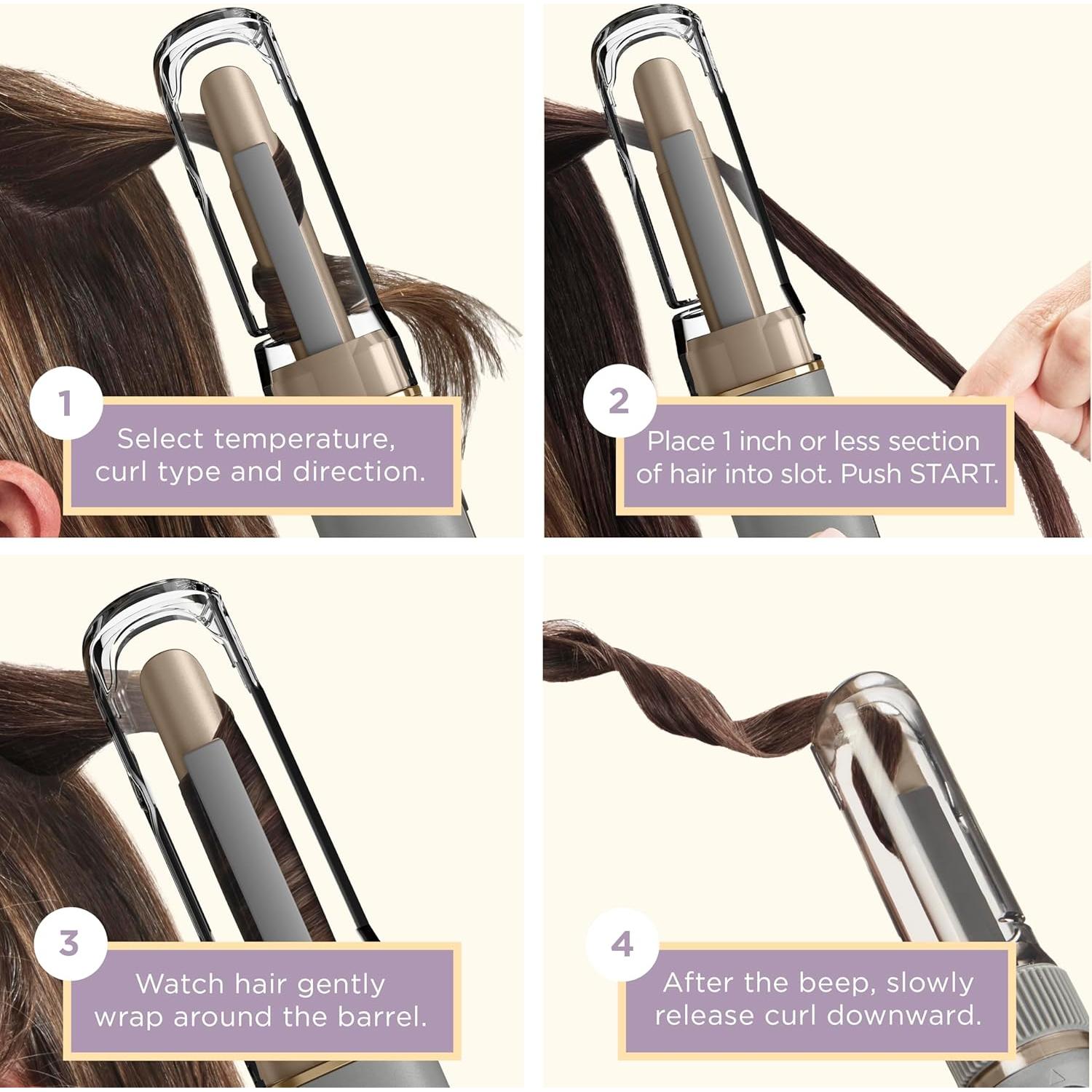 1
Select temperature, curl type and direction.

2
Place 1 inch or less section of hair into slot. Push START.

3
Watch hair gently wrap around the barrel.

4
After the beep, slowly release curl downward.