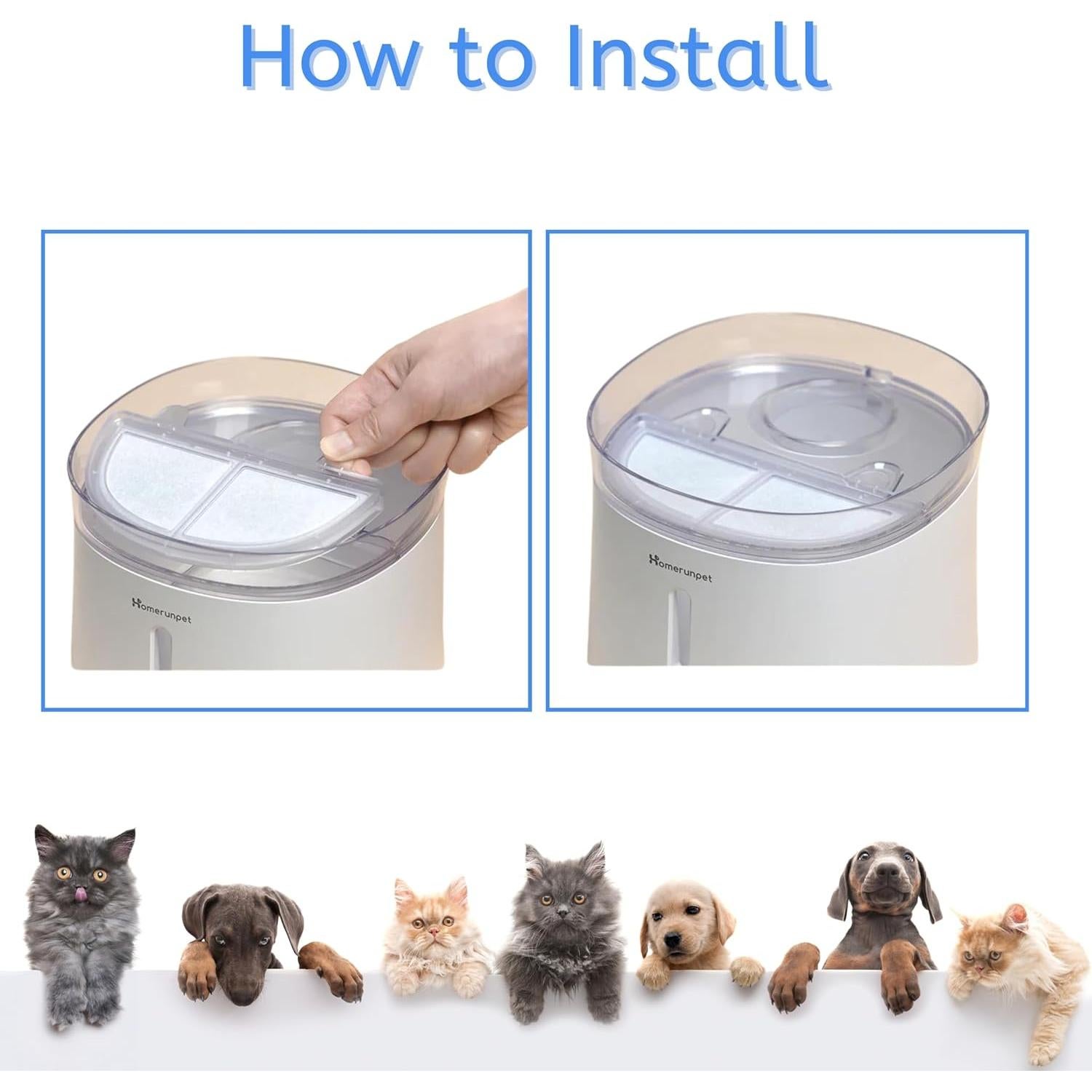 How to Install

Homerunpet

Homerunpet