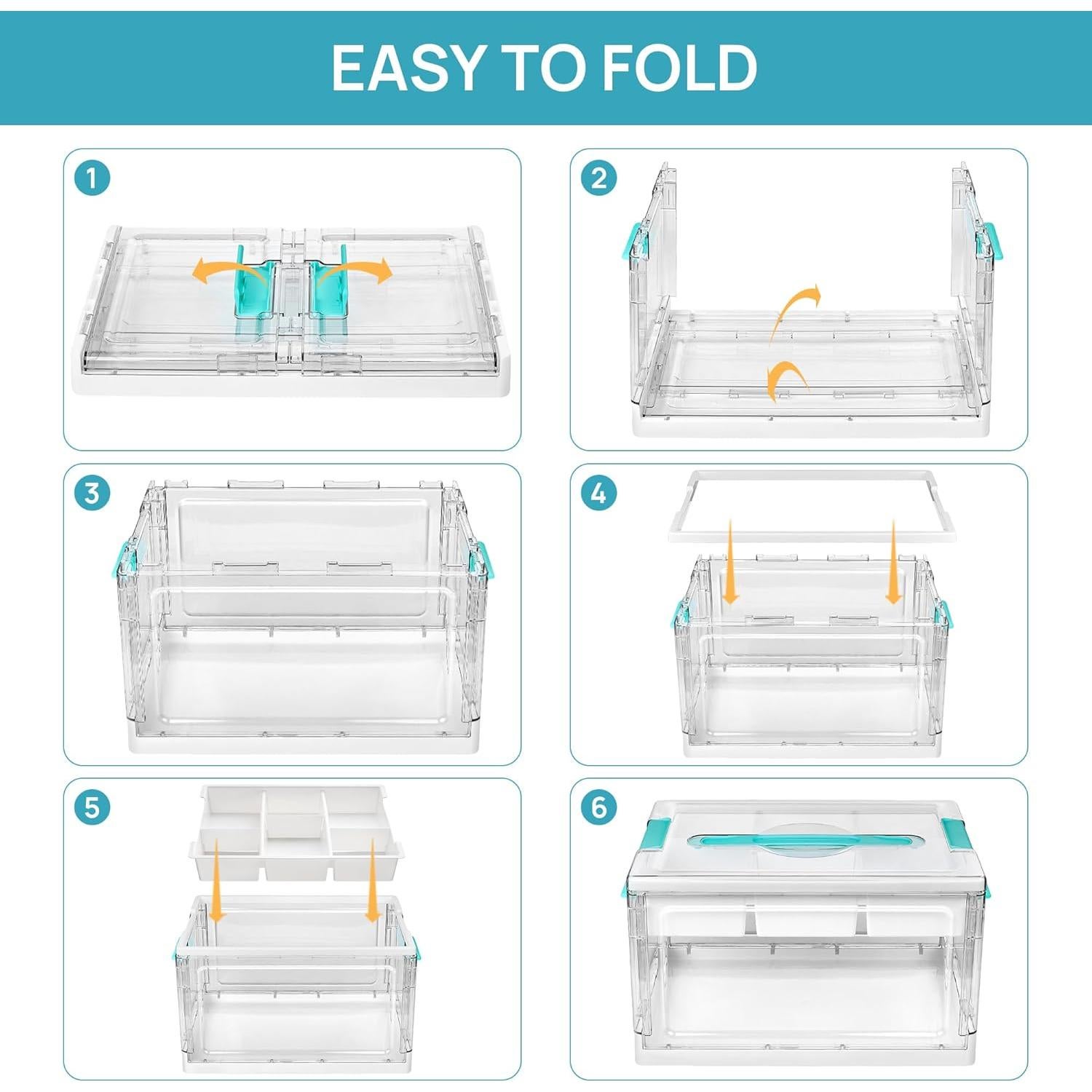 EASY TO FOLD

1

2

3

4

5

6