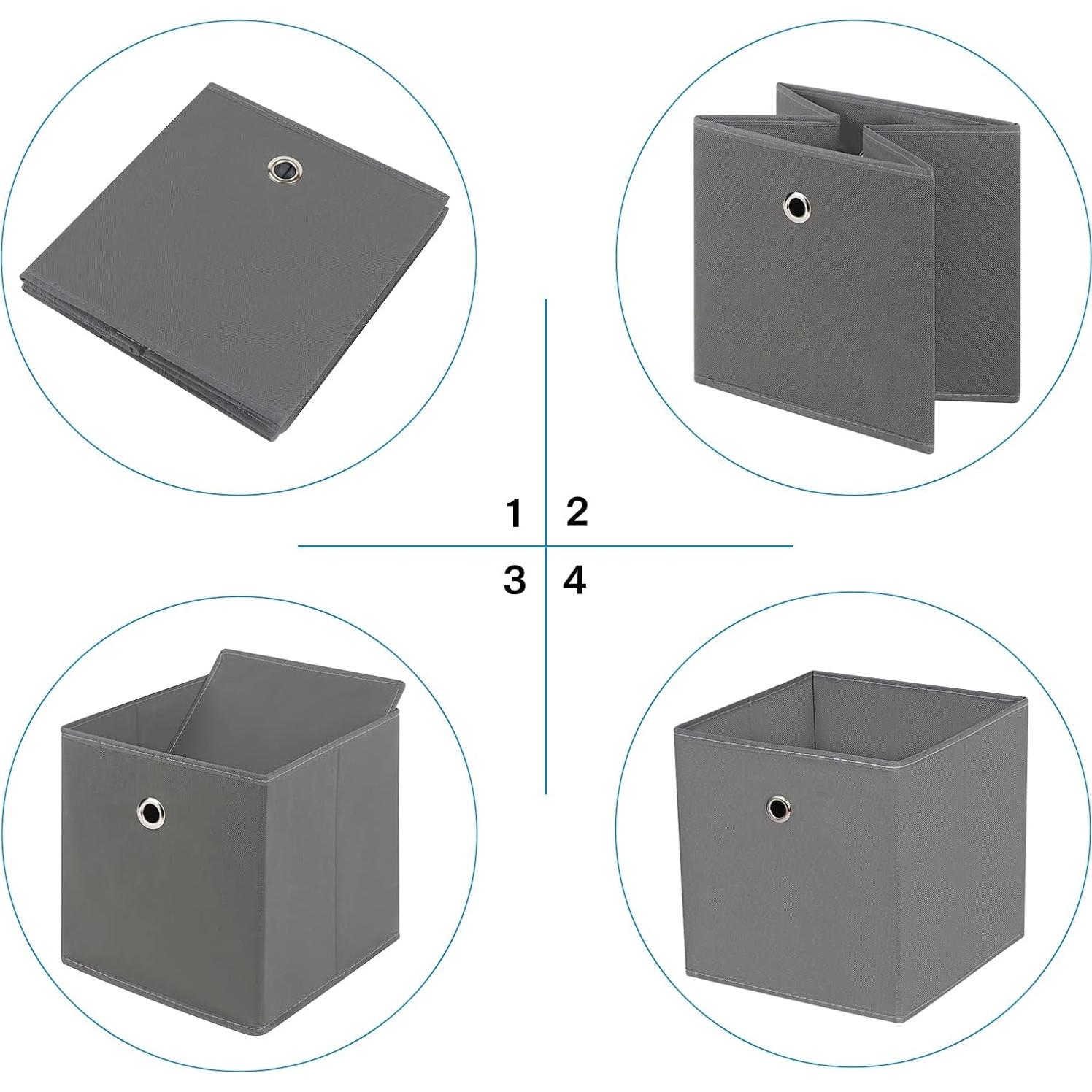 1 2
3 4