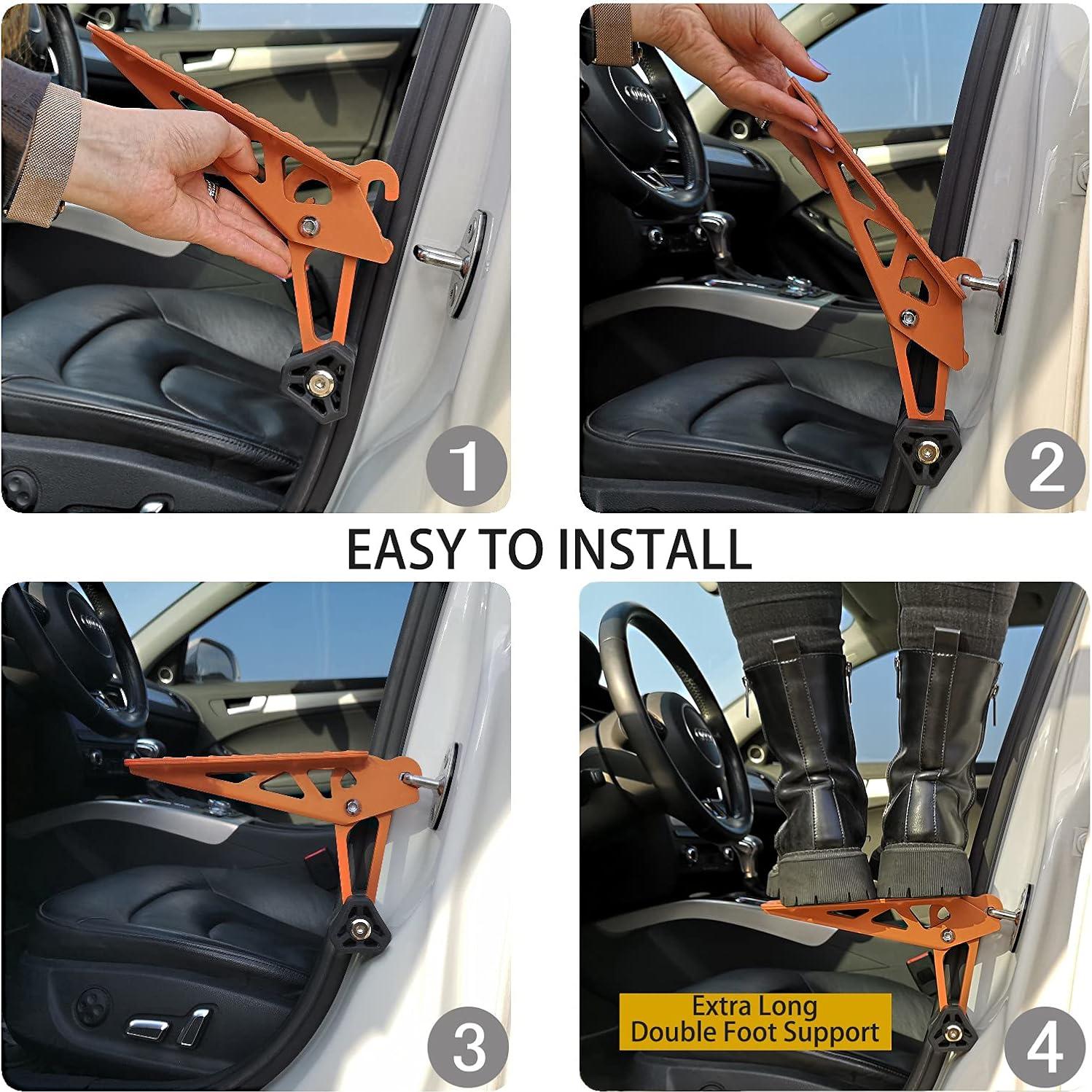 1

2

EASY TO INSTALL

3

Extra Long
Double Foot Support

4