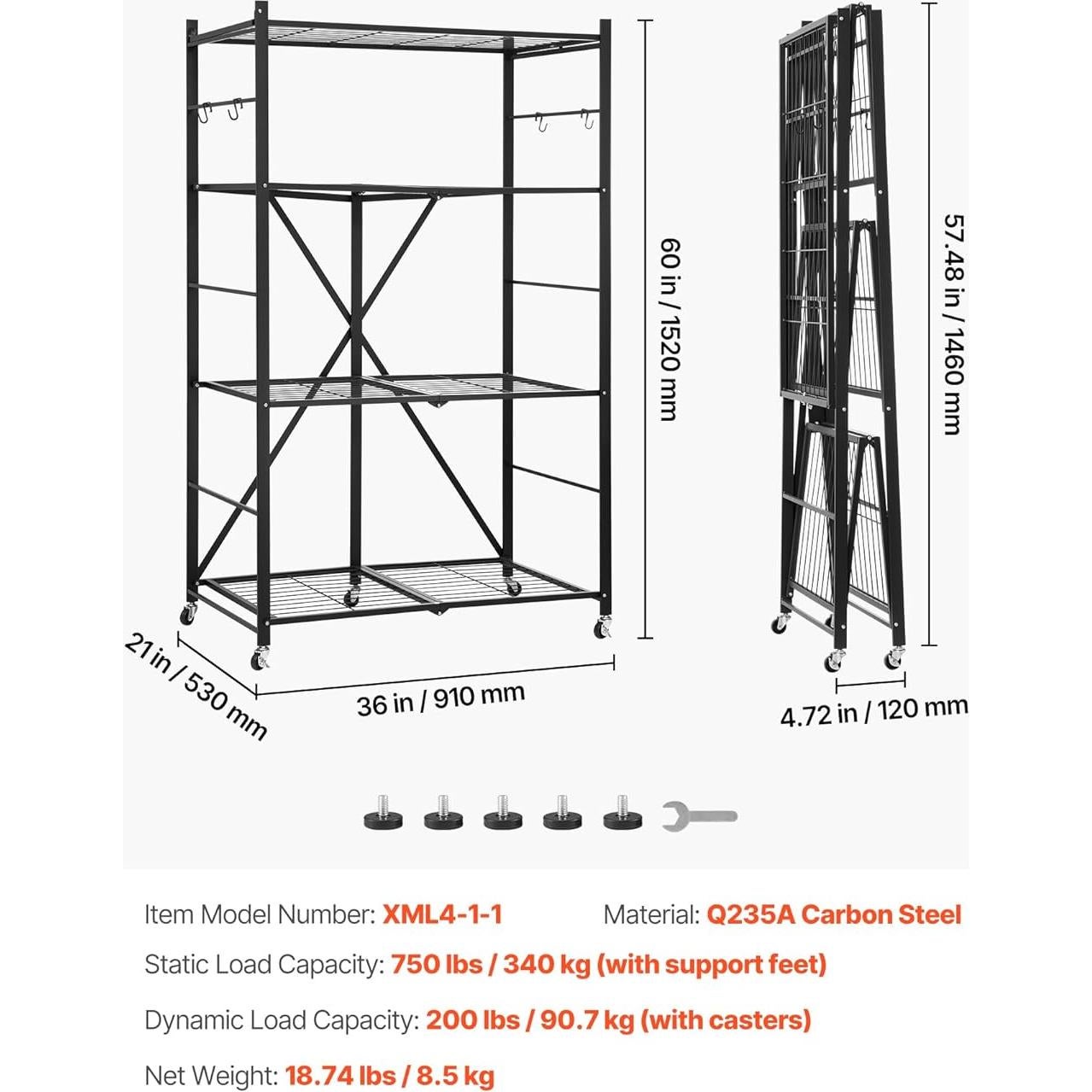 60 in / 1520 mm

57.48 in / 1460 mm

21 in / 530 mm

36 in / 910 mm

4.72 in / 120 mm

Item Model Number: XML4-1-1

Material: Q235A Carbon Steel

Static Load Capacity: 750 lbs / 340 kg (with support feet)

Dynamic Load Capacity: 200 lbs / 90.7 kg (with casters)

Net Weight: 18.74 lbs / 8.5 kg