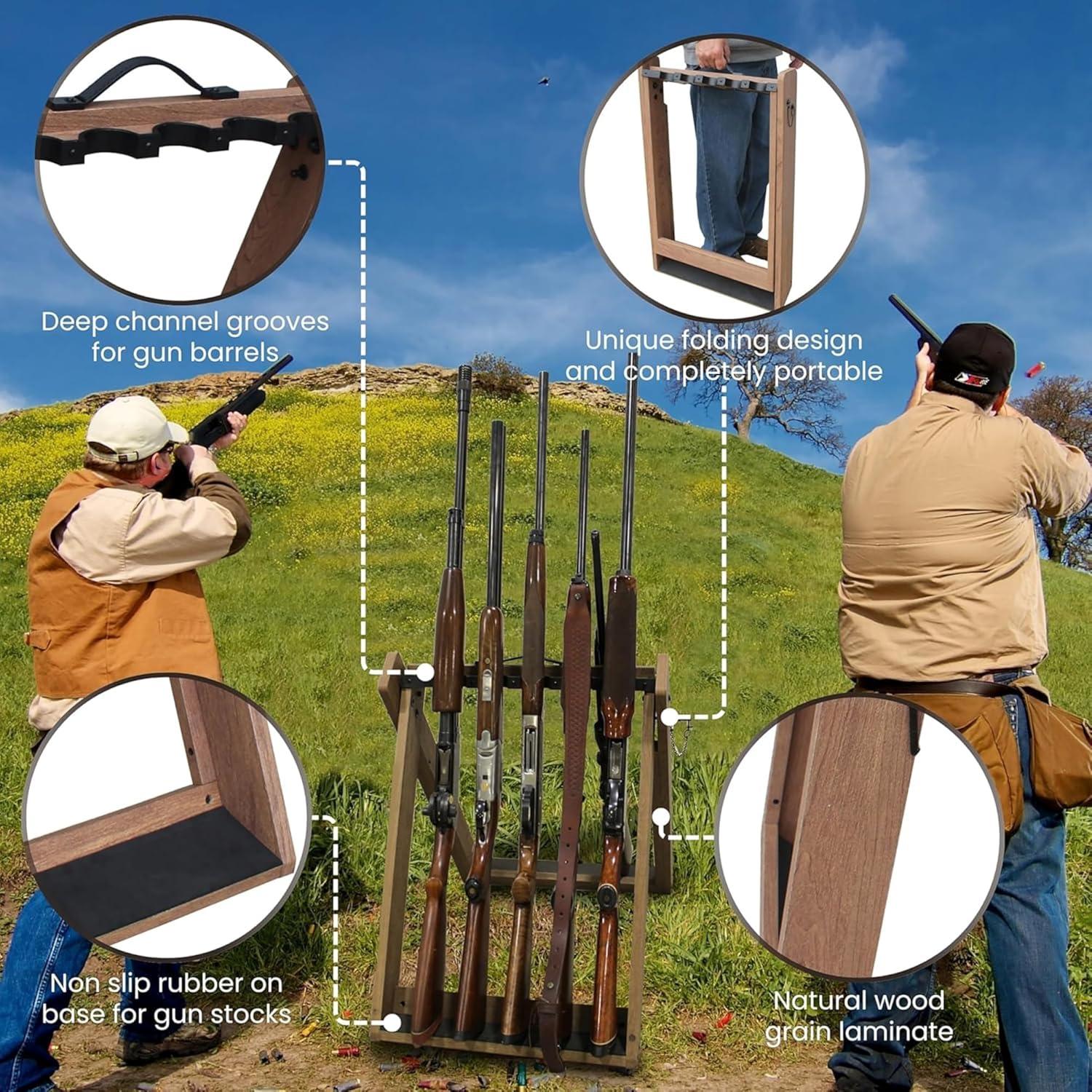 Deep channel grooves for gun barrels

Unique folding design and completely portable

Non slip rubber on base for gun stocks

Natural wood grain laminate