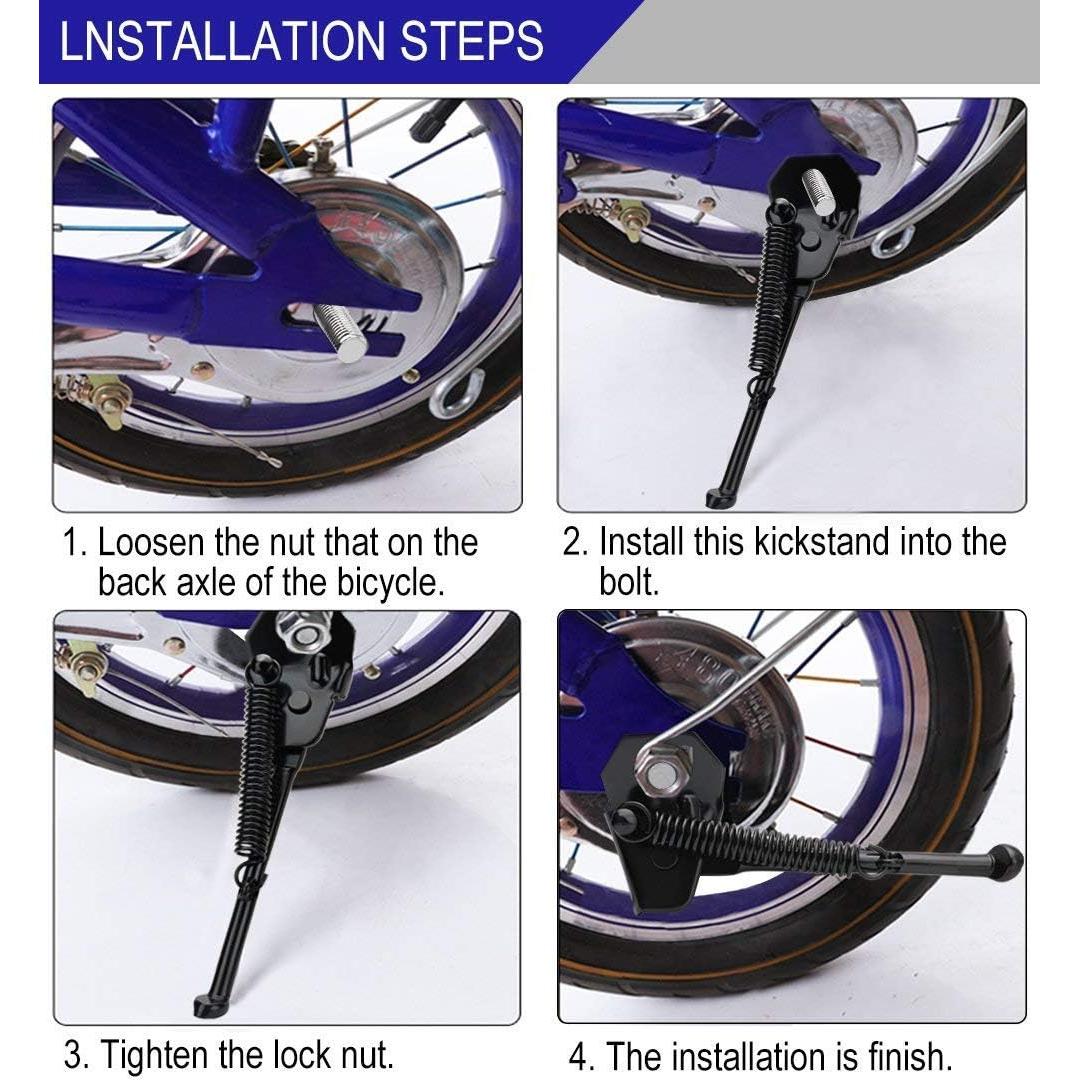 LNSTALLATION STEPS

1. Loosen the nut that on the back axle of the bicycle.

2. Install this kickstand into the bolt.

3. Tighten the lock nut.

4. The installation is finish.