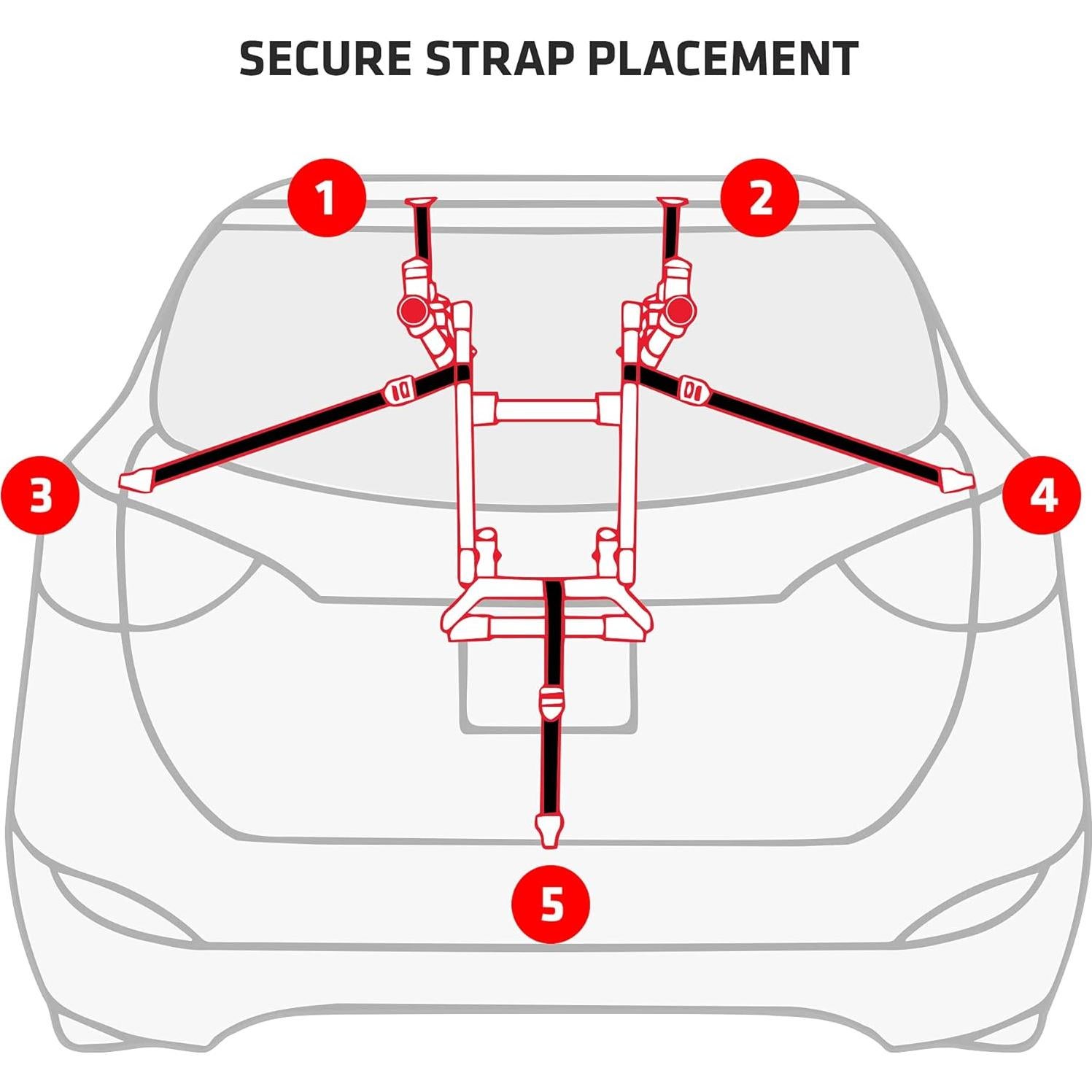 SECURE STRAP PLACEMENT

1

2

3

4

5