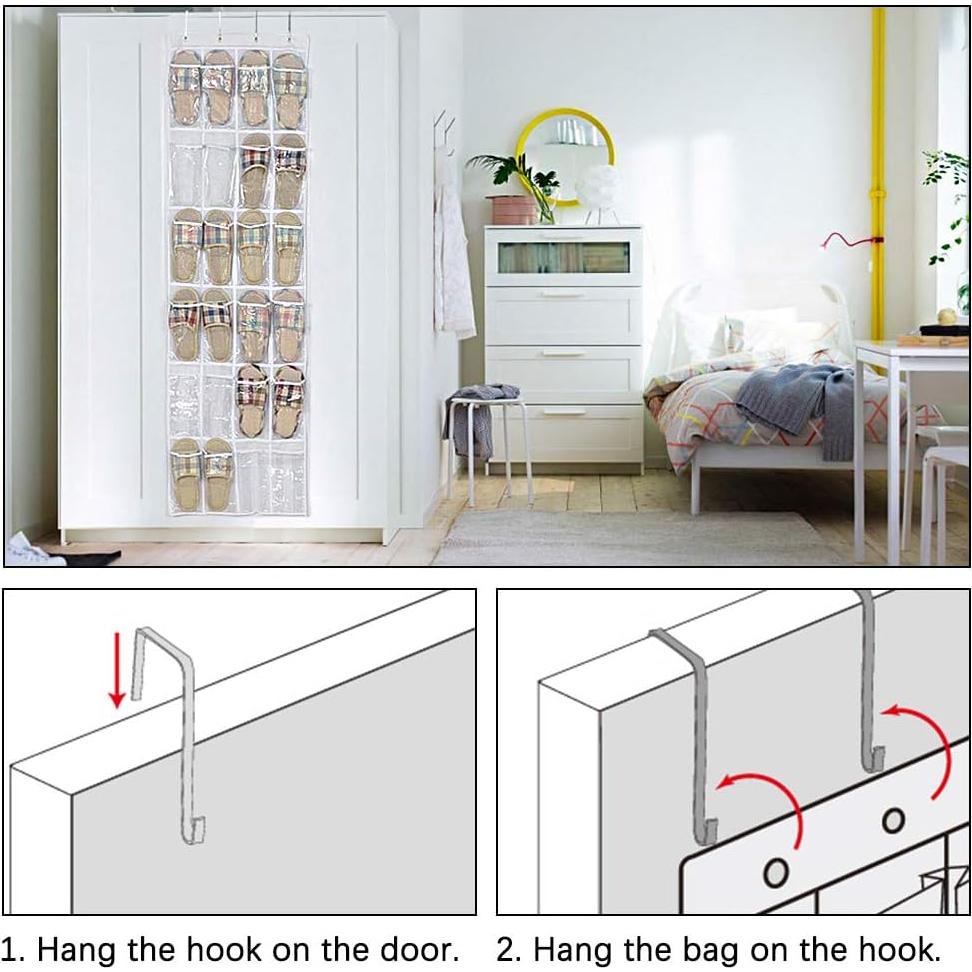 1. Hang the hook on the door.

2. Hang the bag on the hook.