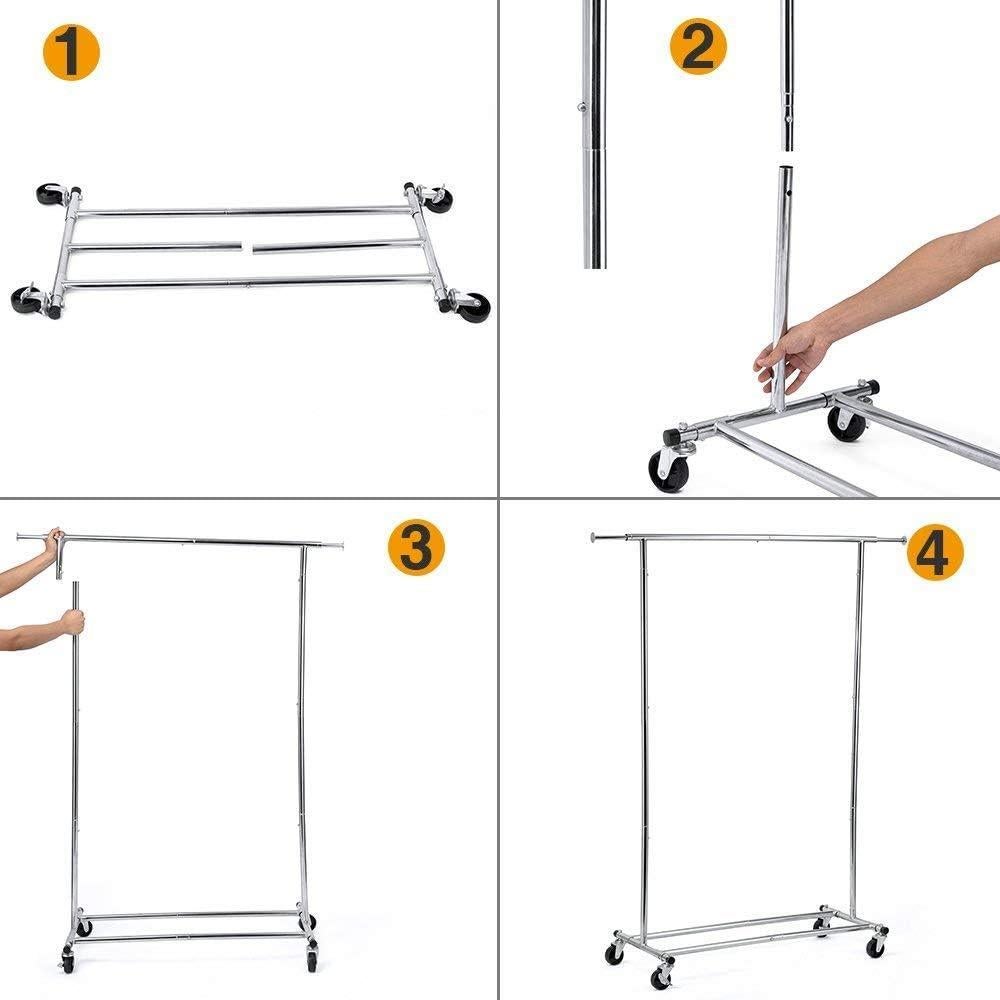 1

2

3

4