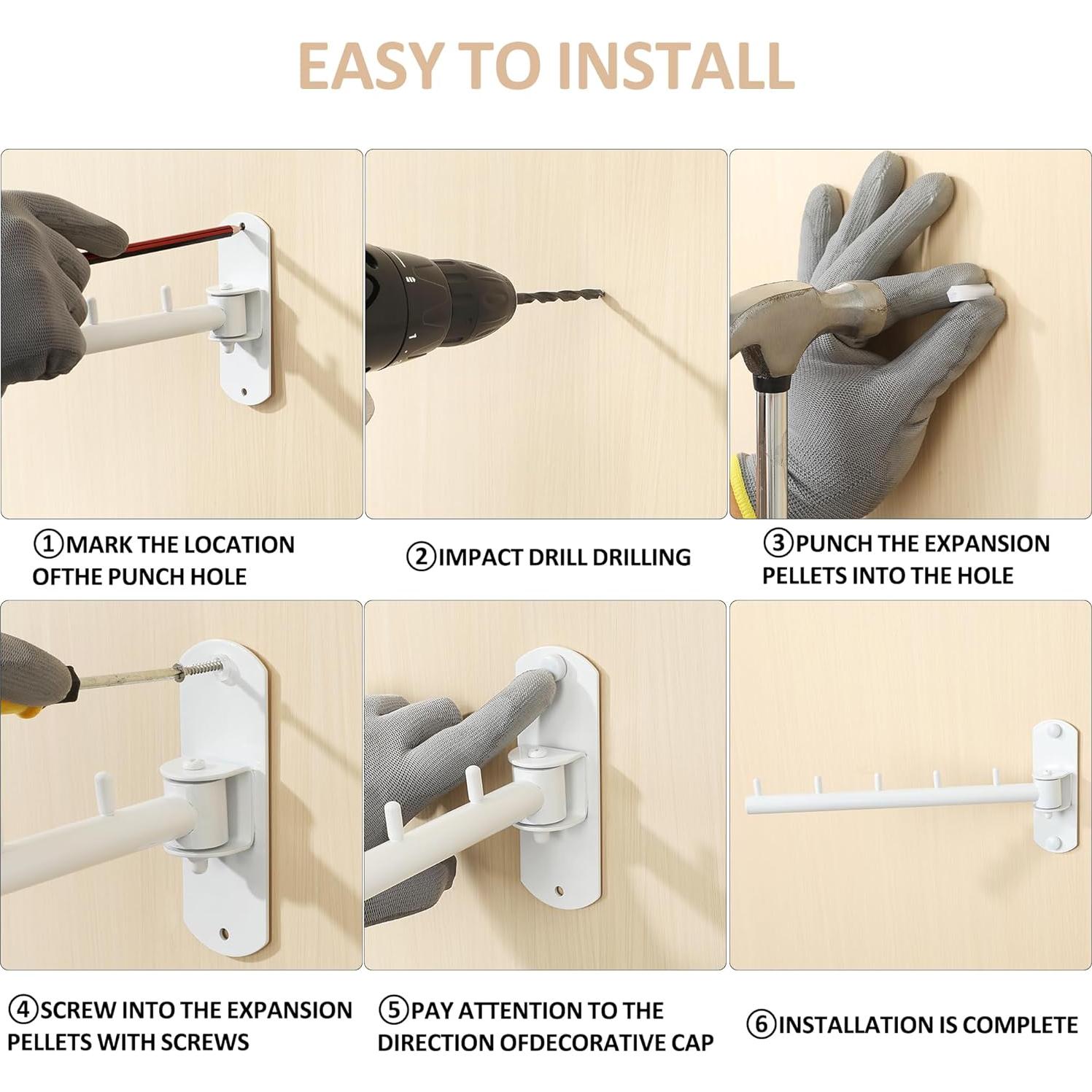 EASY TO INSTALL

①MARK THE LOCATION OFTHE PUNCH HOLE

②IMPACT DRILL DRILLING

③PUNCH THE EXPANSION PELLETS INTO THE HOLE

④SCREW INTO THE EXPANSION PELLETS WITH SCREWS

⑤PAY ATTENTION TO THE DIRECTION OFDECORATIVE CAP

⑥INSTALLATION IS COMPLETE