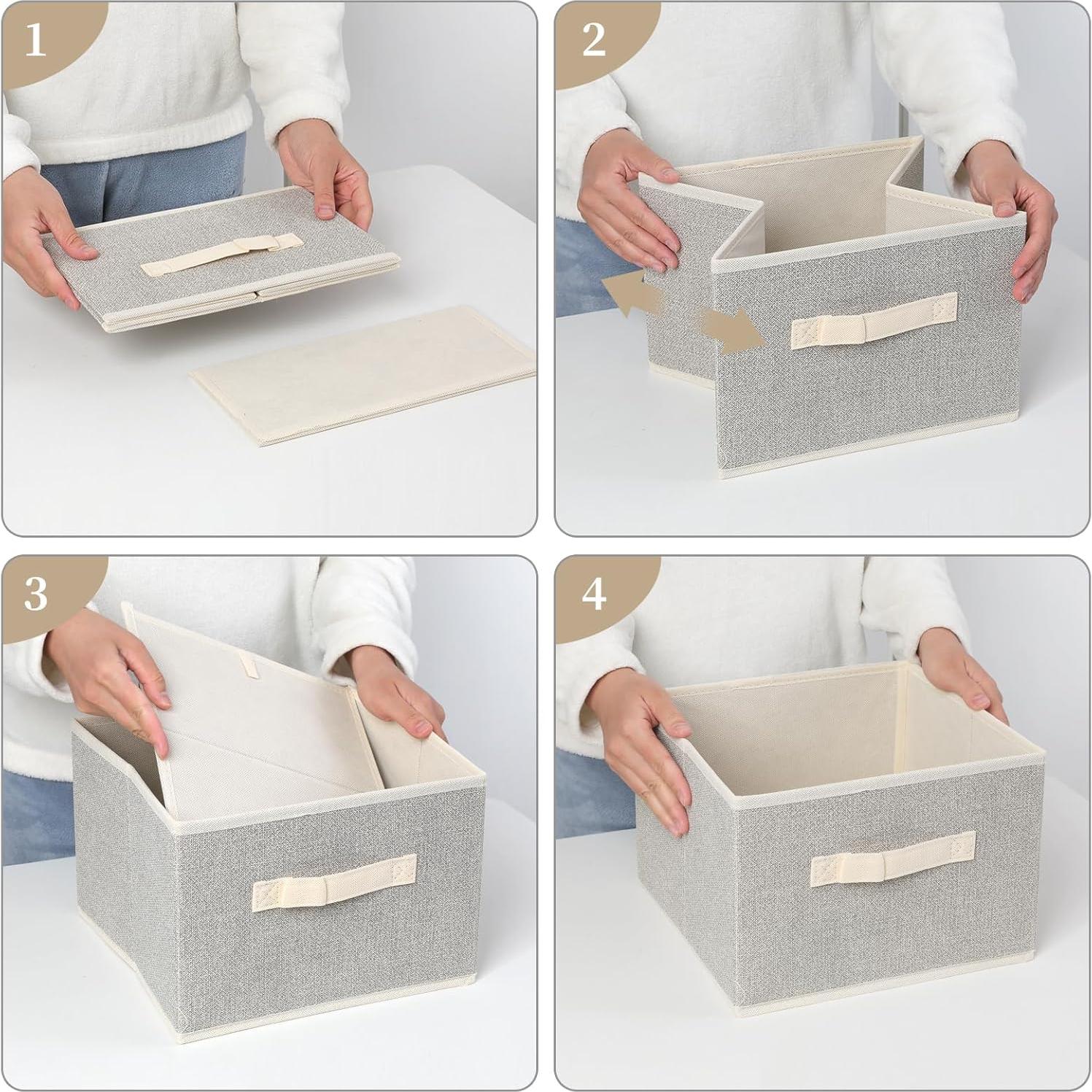 1

2

3

4