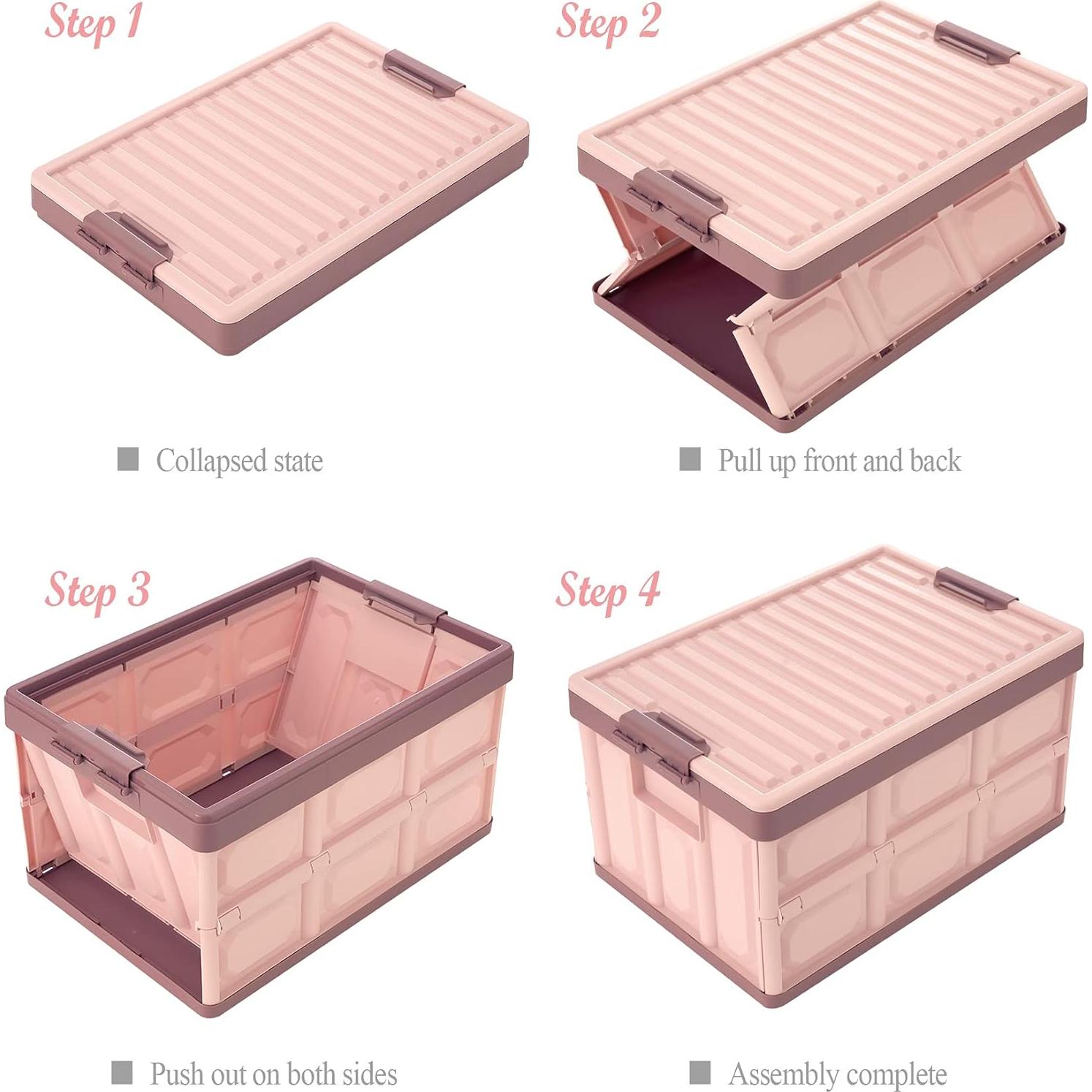 Step 1

Collapsed state

Step 2

Pull up front and back

Step 3

Push out on both sides

Step 4

Assembly complete